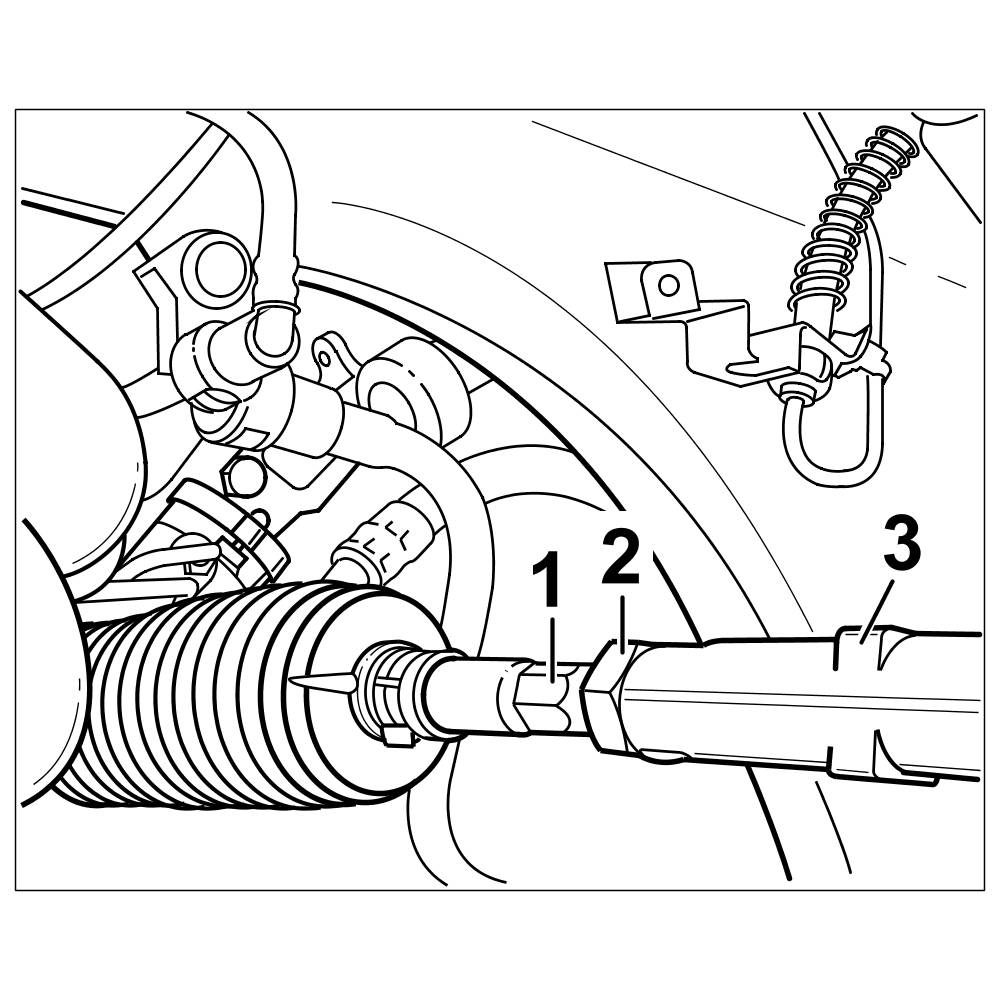 1
2
3