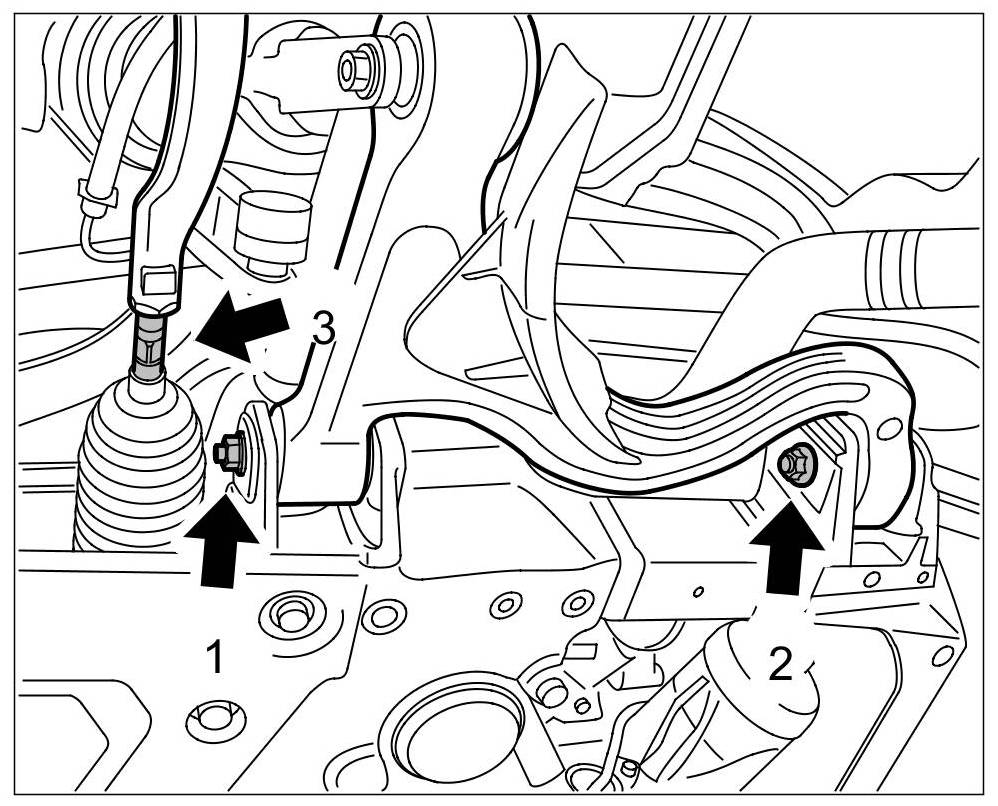 3
1
2