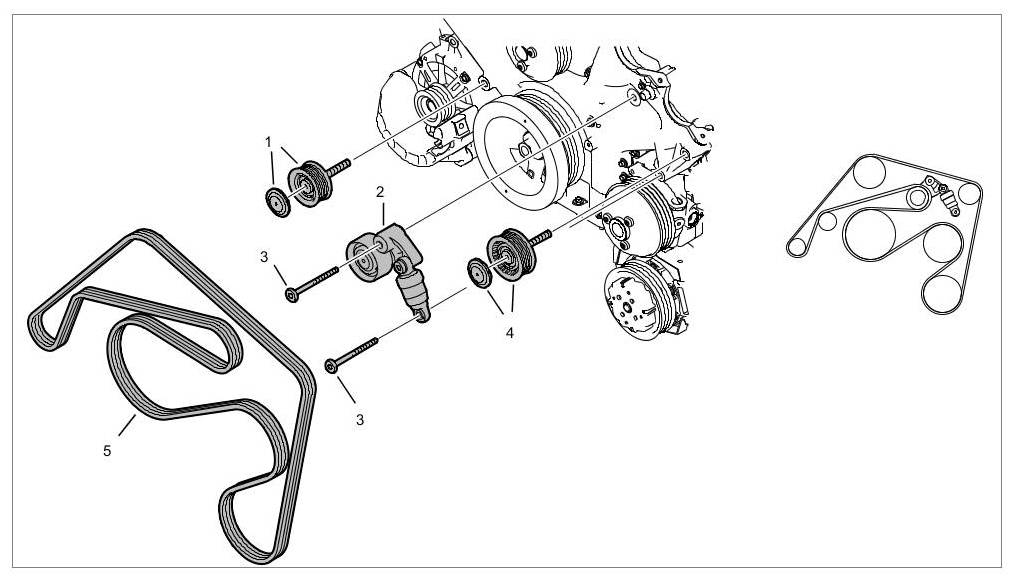 1
2
3
4
3
5