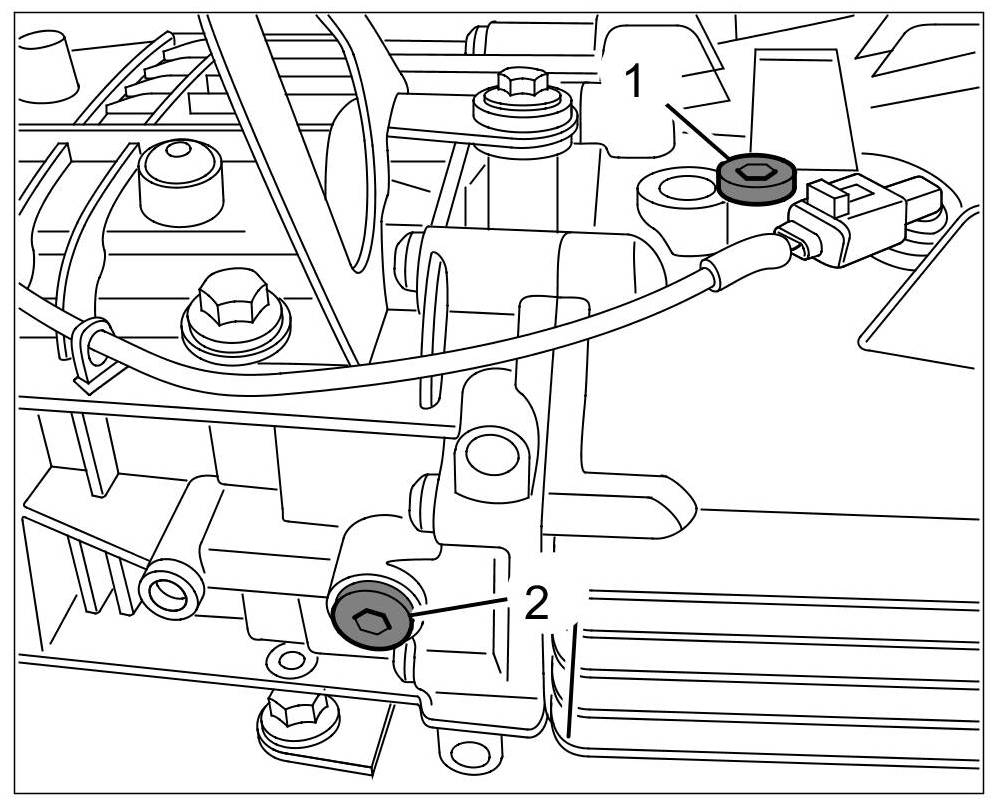 1
2