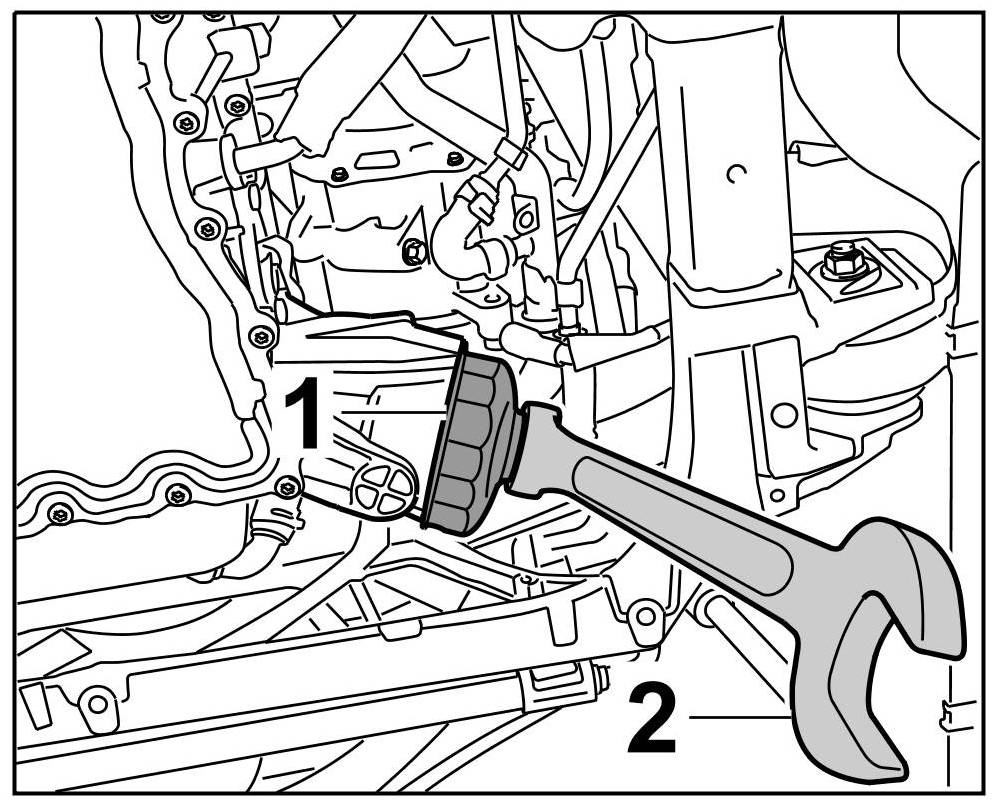 1
2