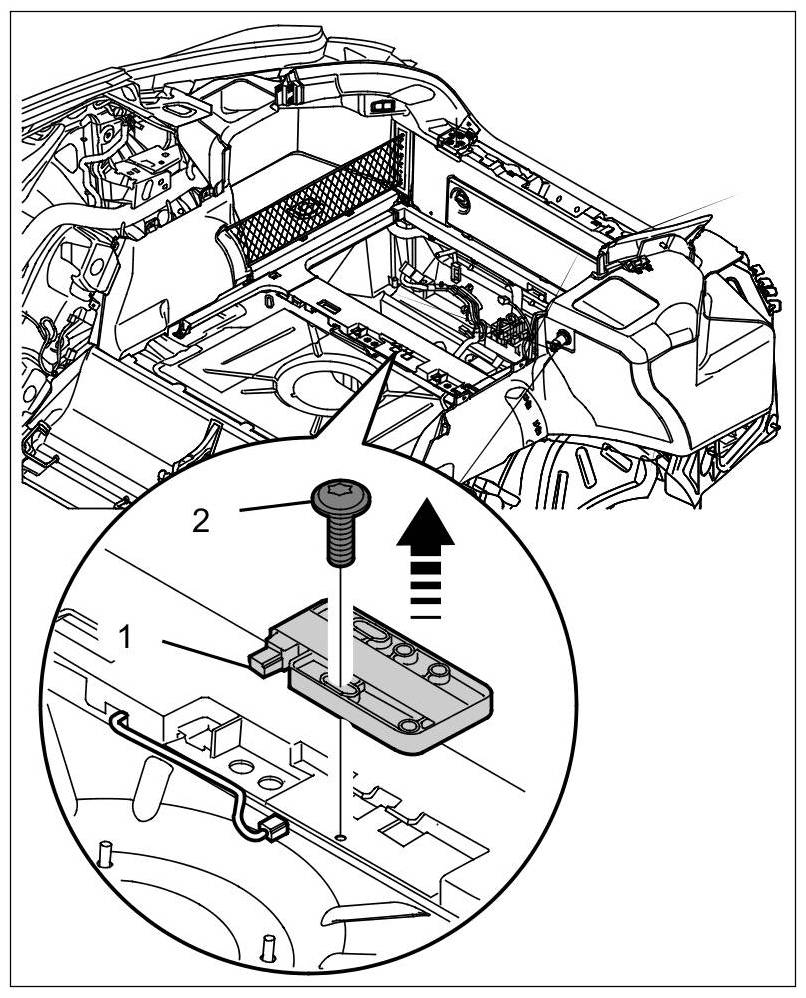 2
1