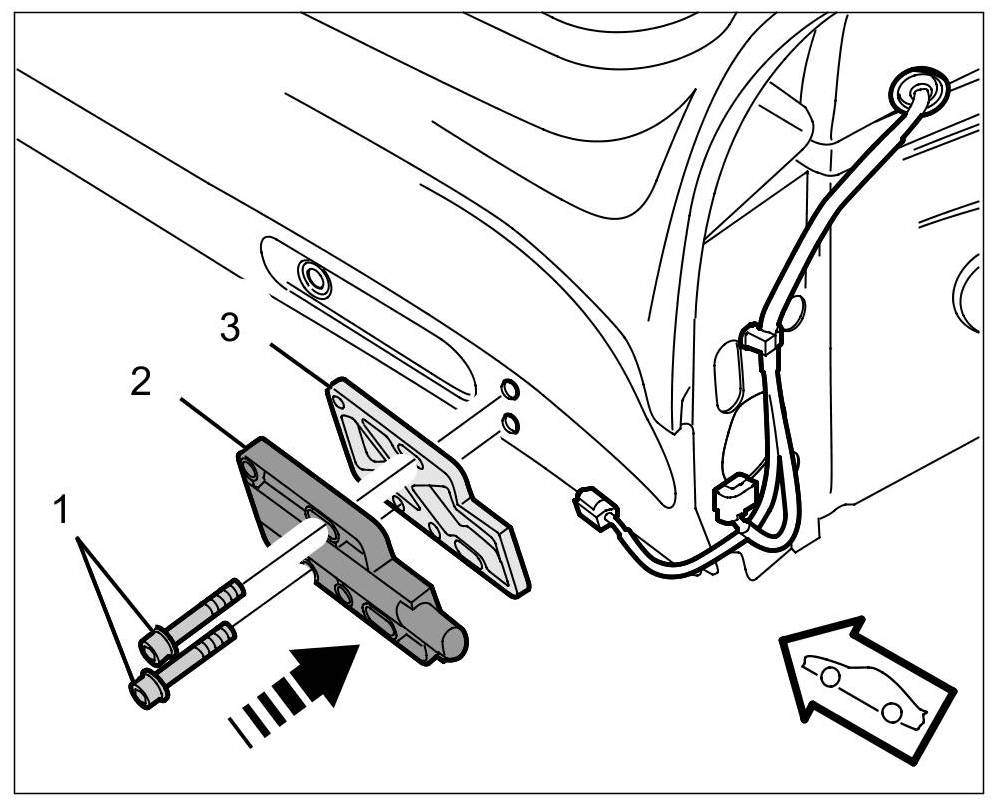 3
2
1