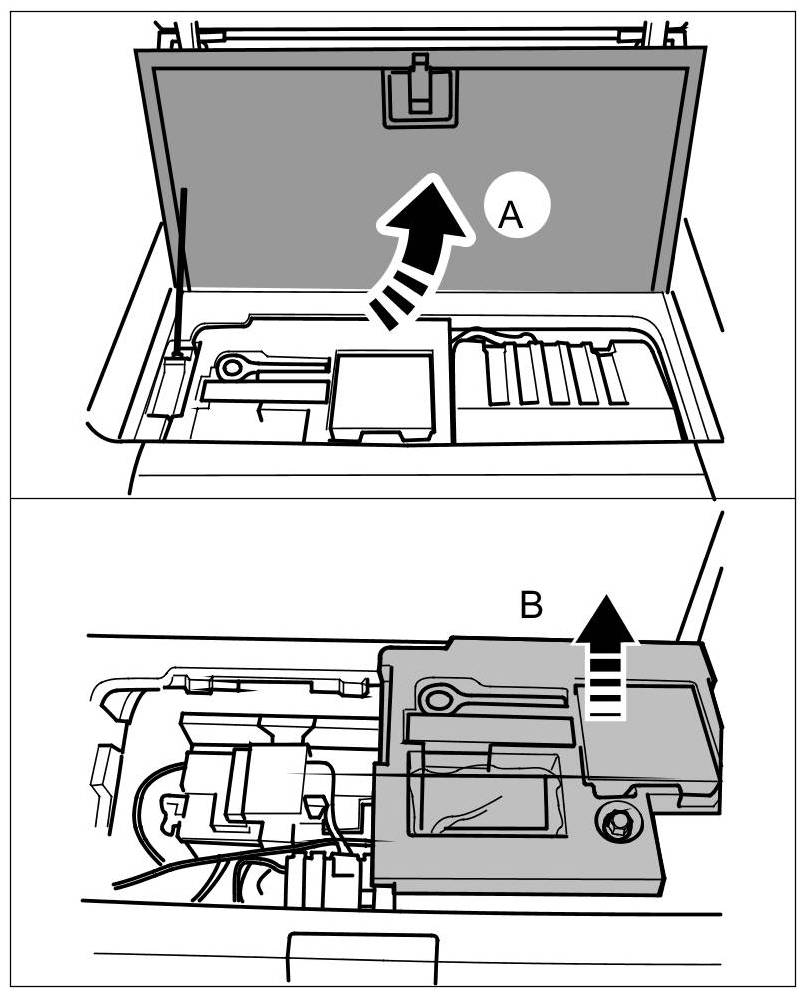 A

B