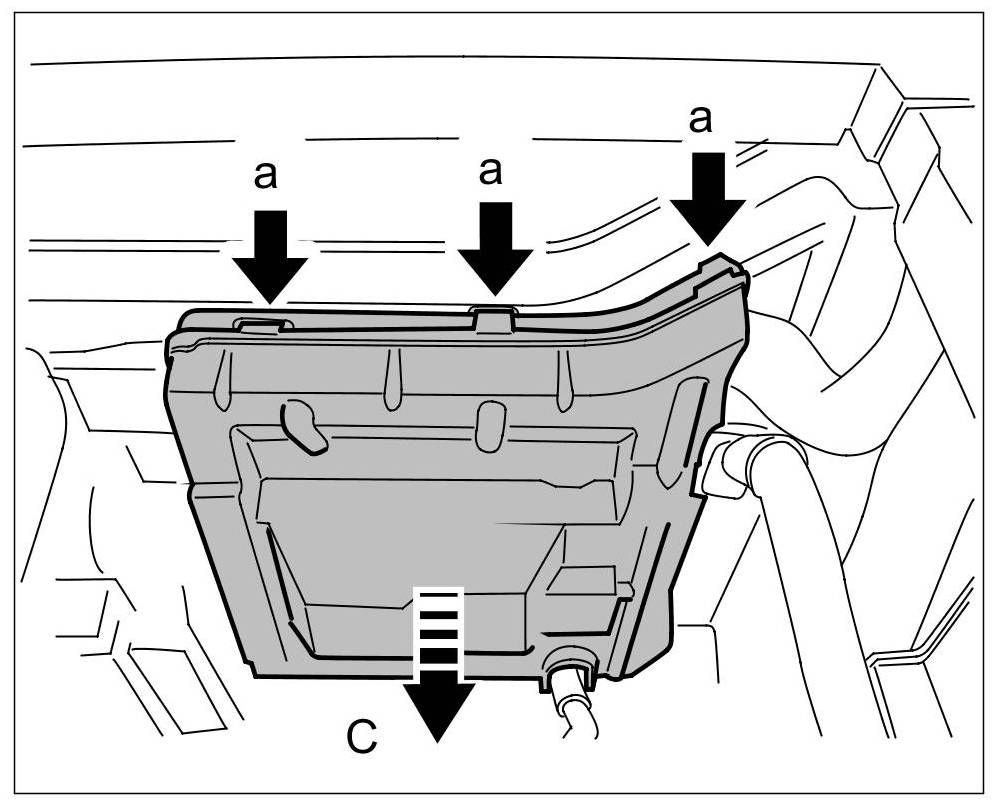 a
a
a
c