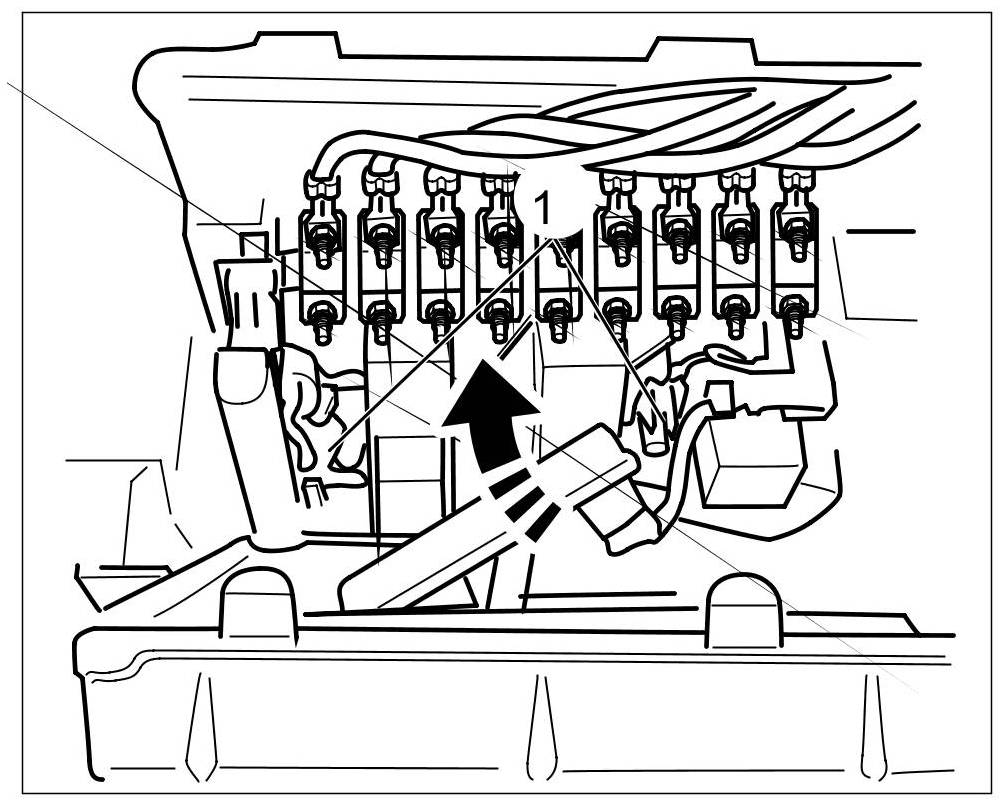 1