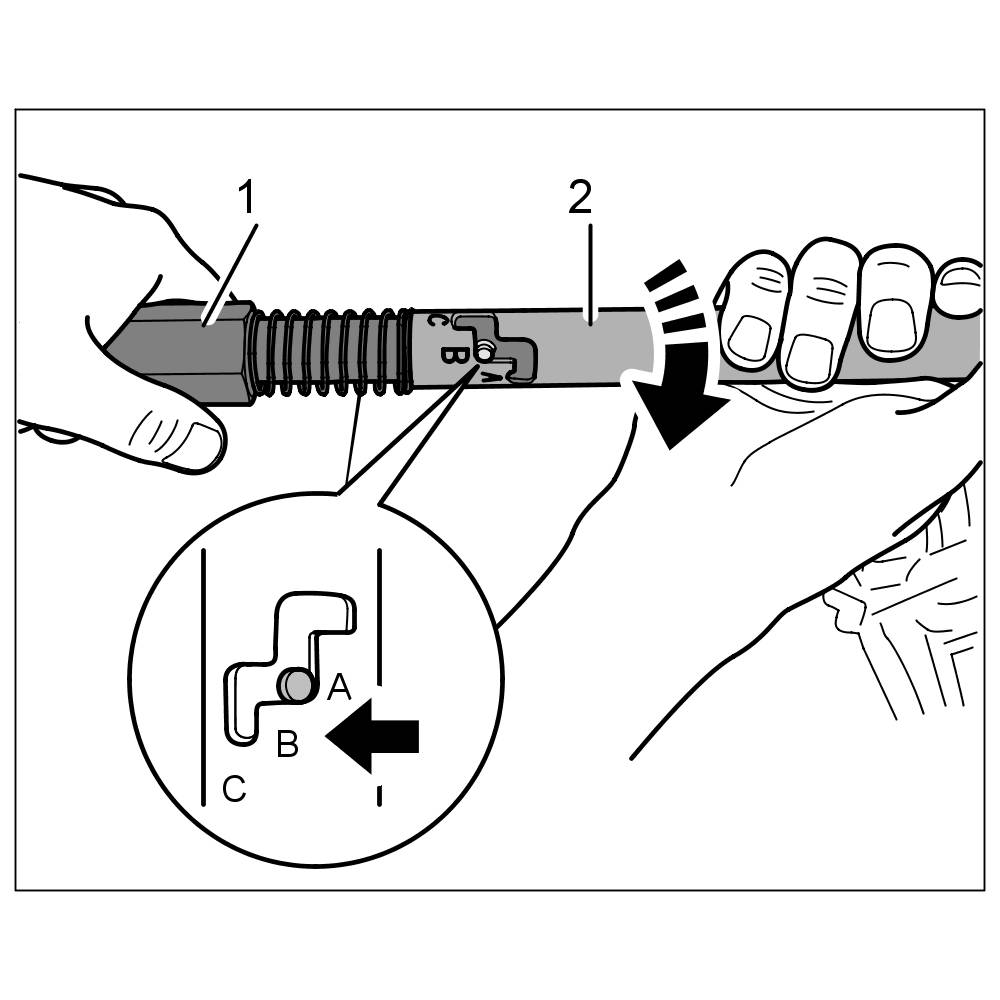 1
2
C B A
A
B
C