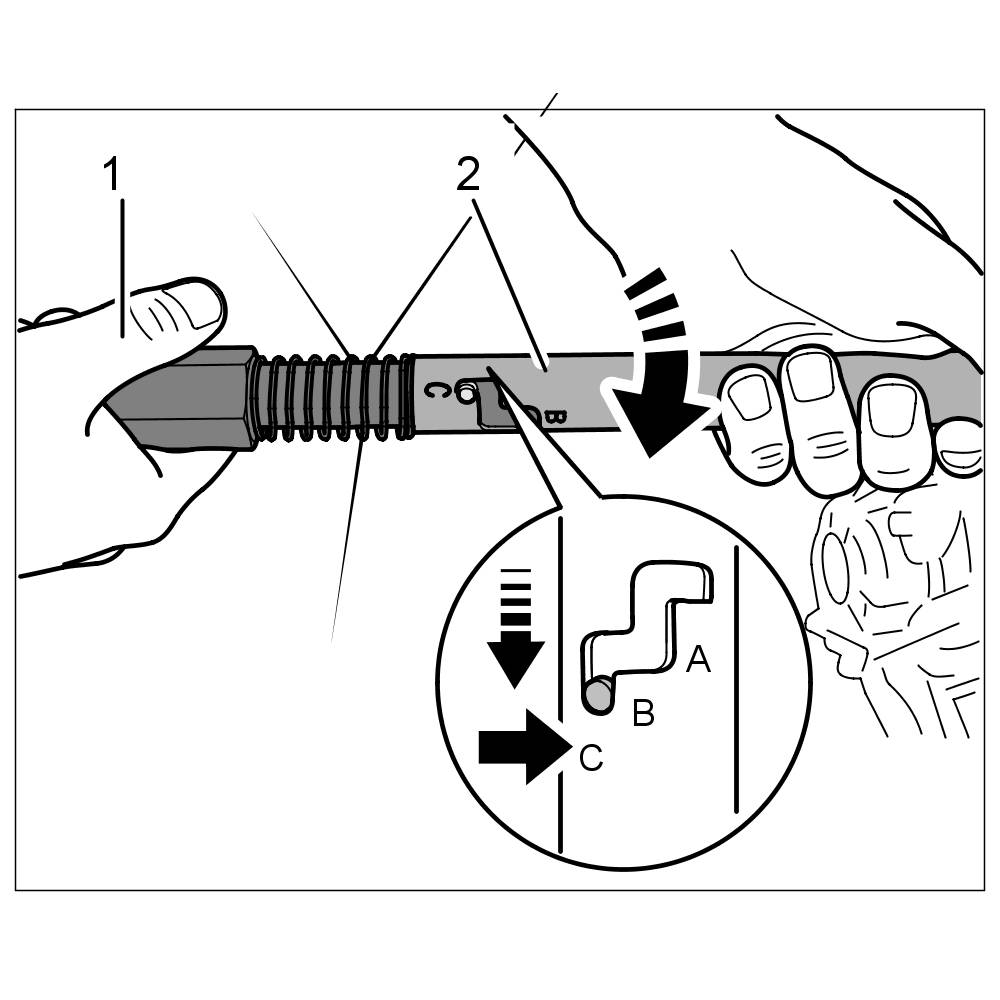 1
2
C
B
A
B
C