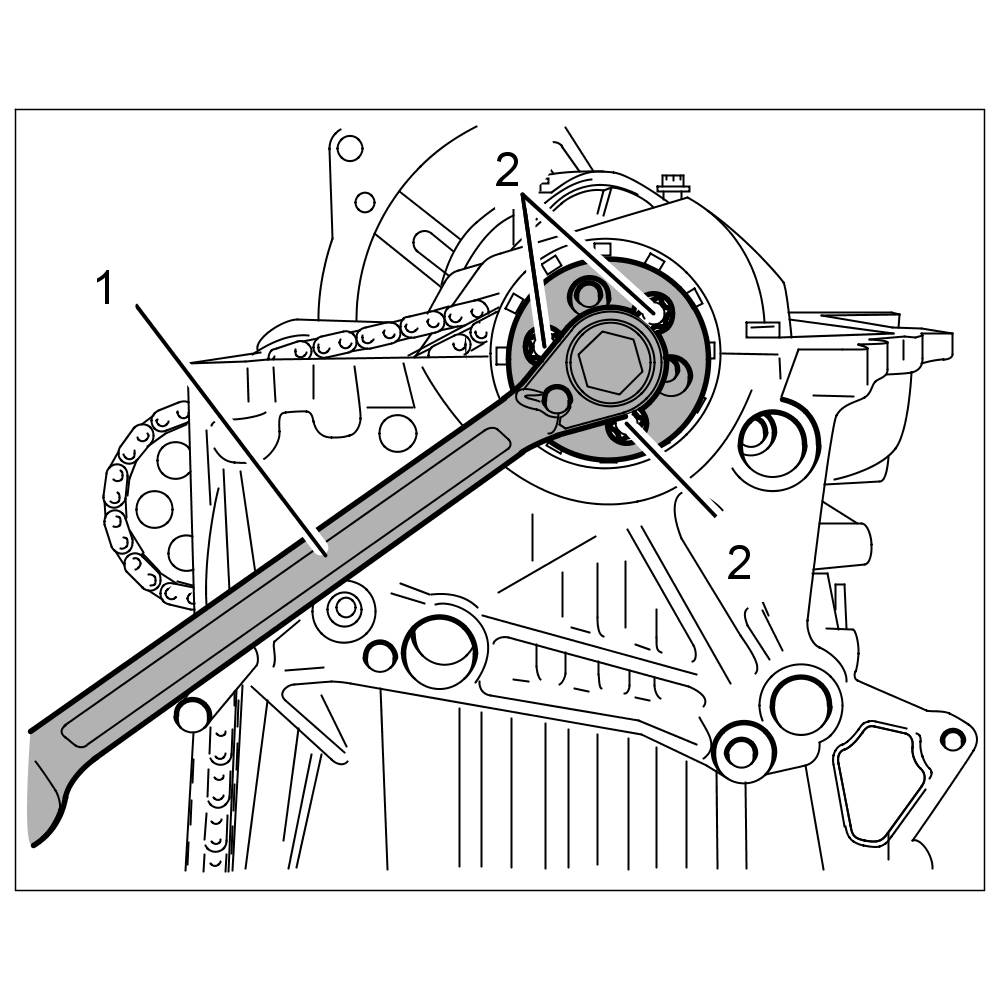 2
1
2