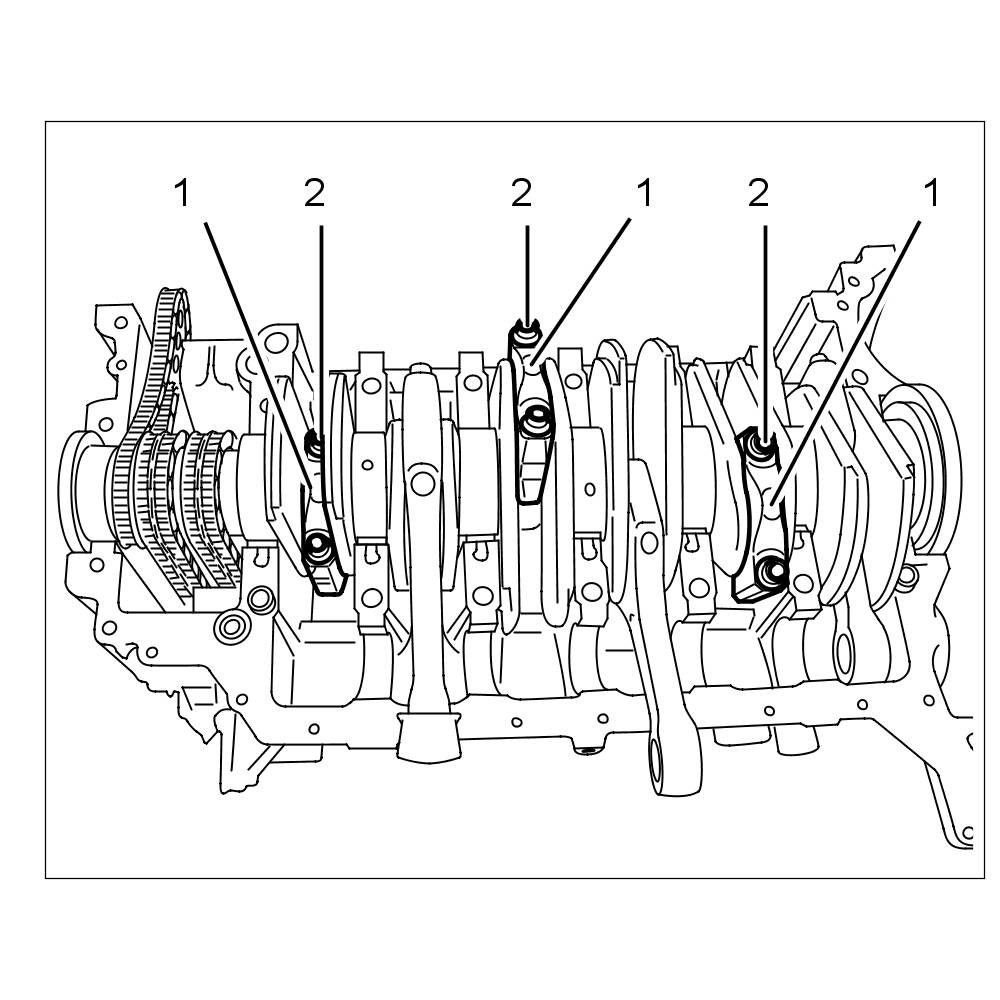 1 2 2 1 2 1