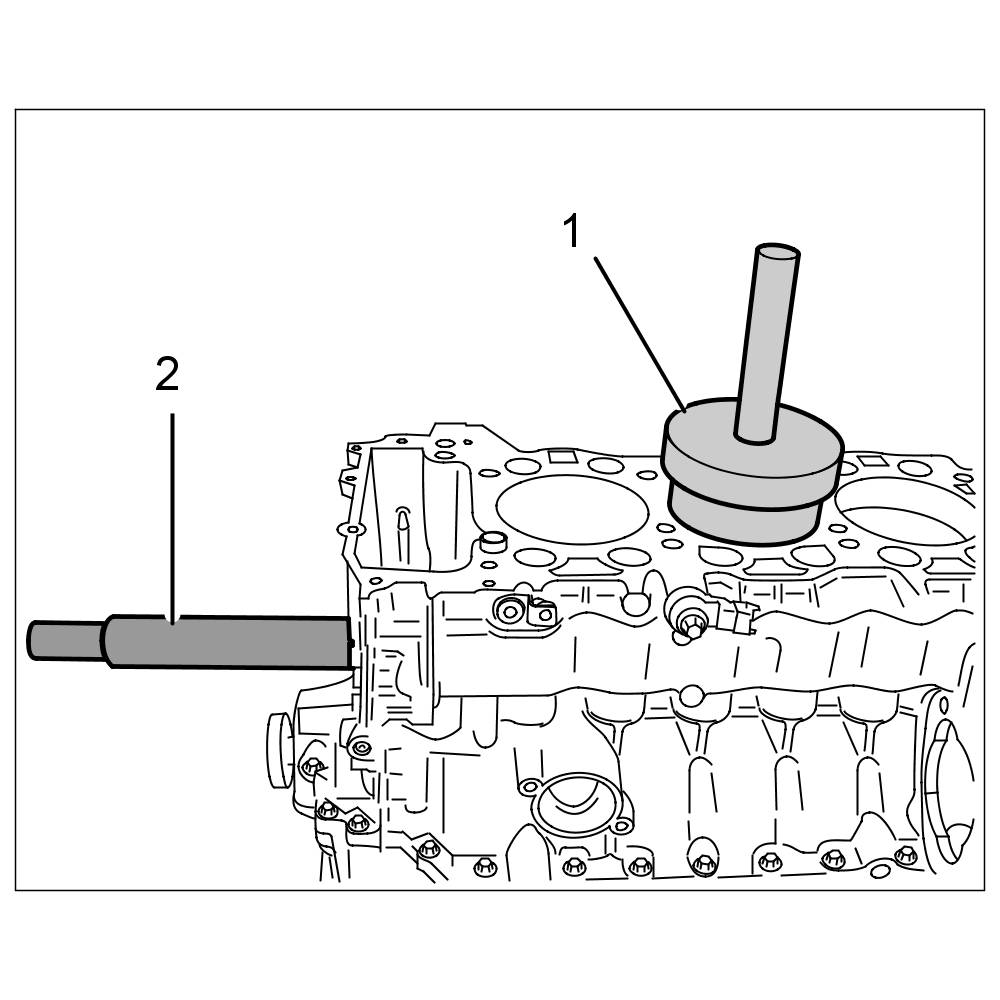 1

2