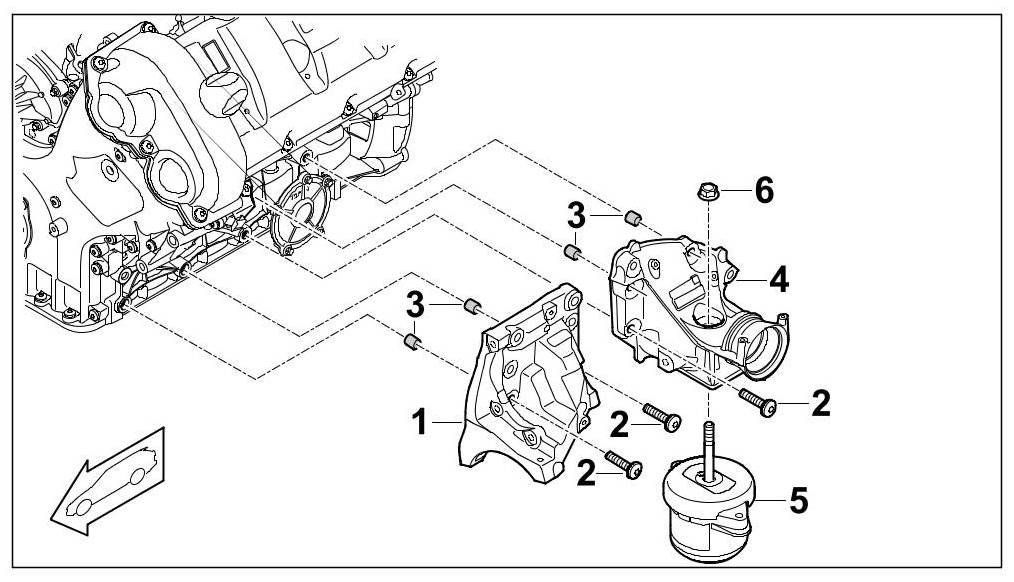 6
3
4
3
2
1
2
2
5