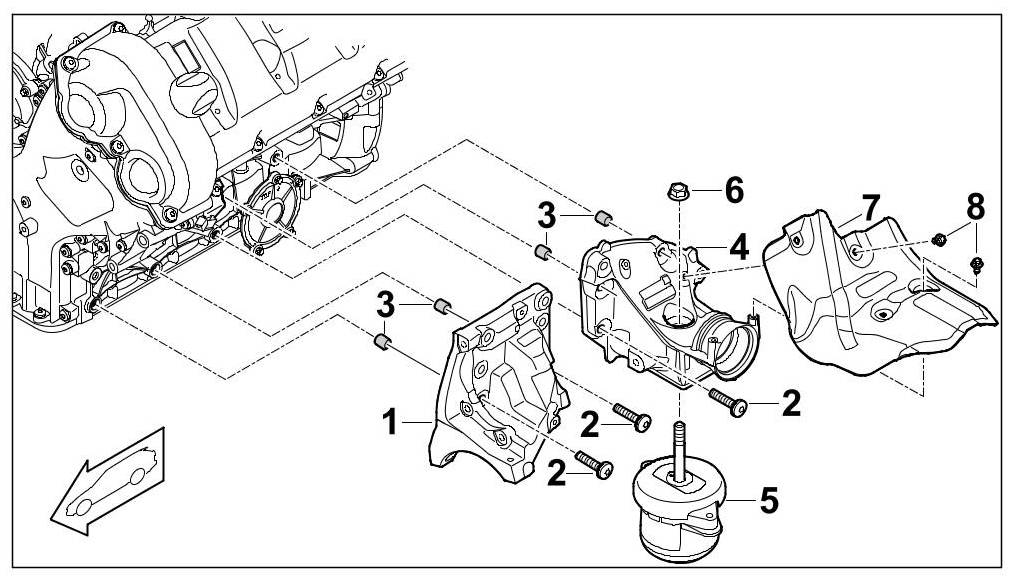 6
3
7
8
4
3
2
1
2
2
5