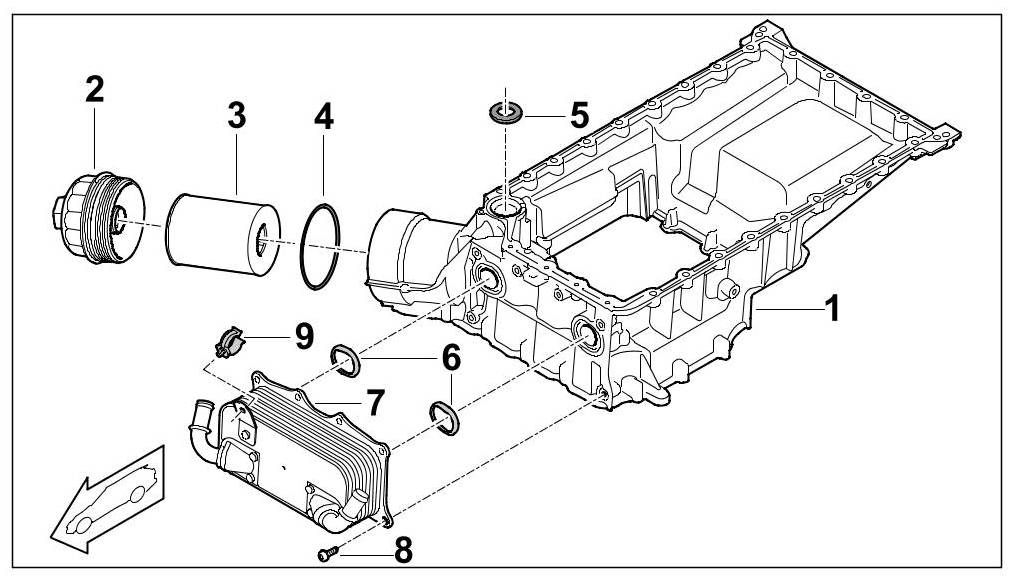 2
3
4
5
1
9
6
7
8