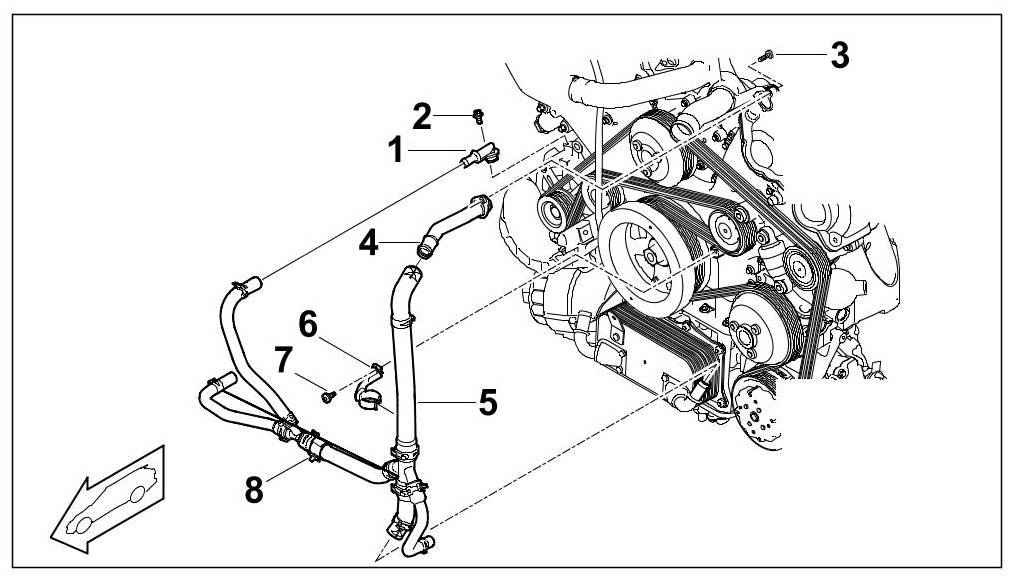 3
2
1
4
6
7
5
8