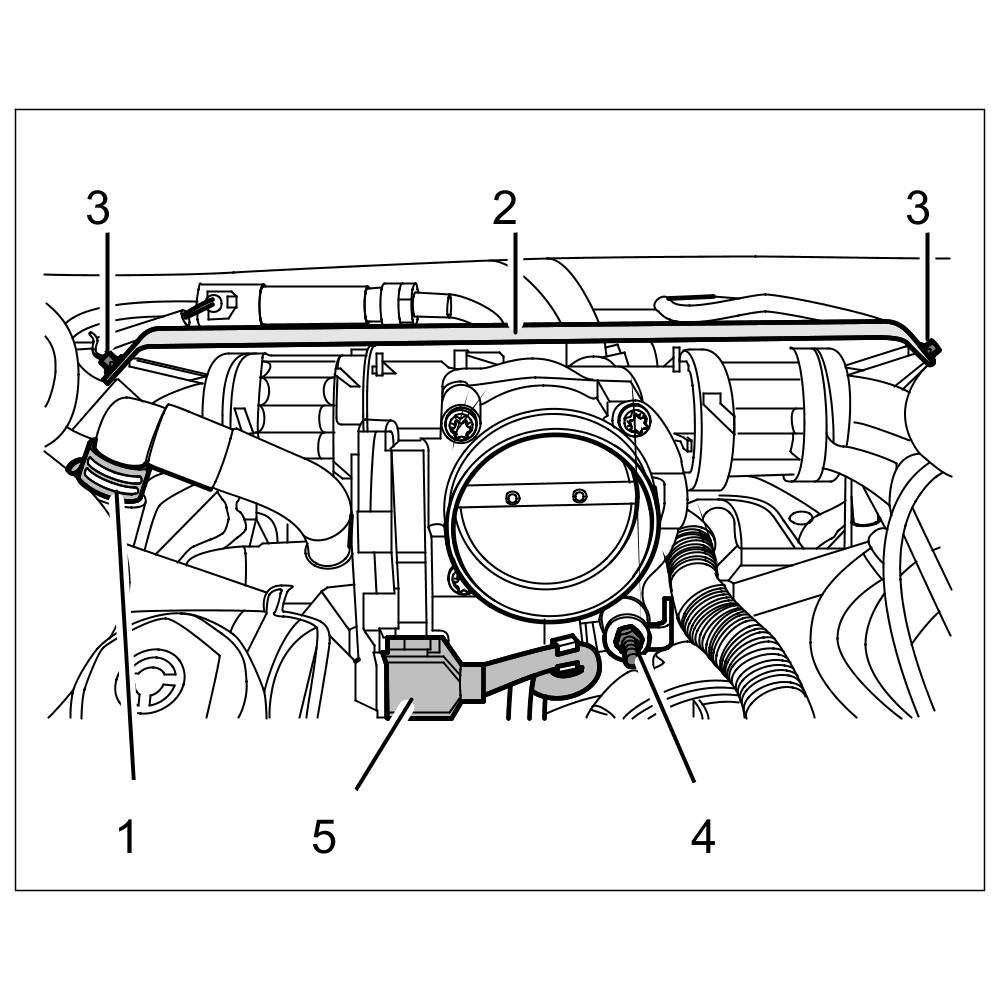 3
2
3
1
5
4