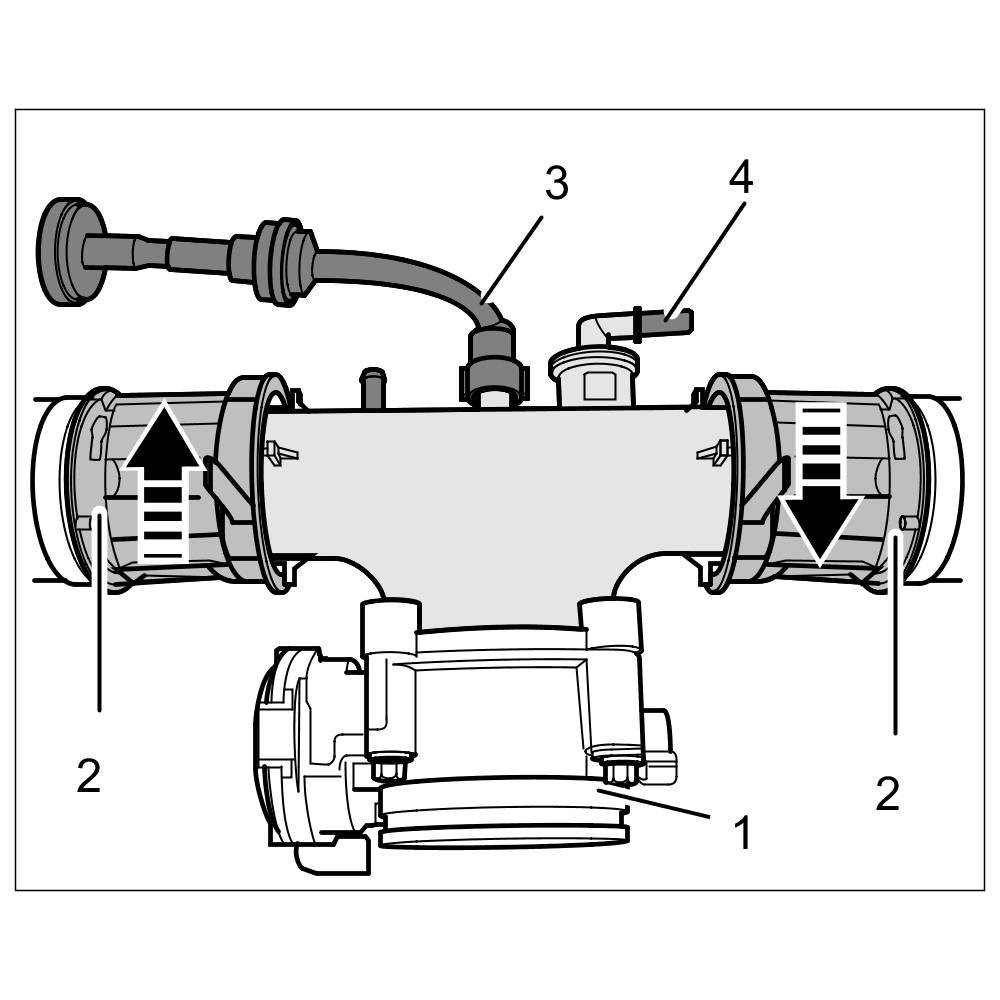 3
4
2
2
1