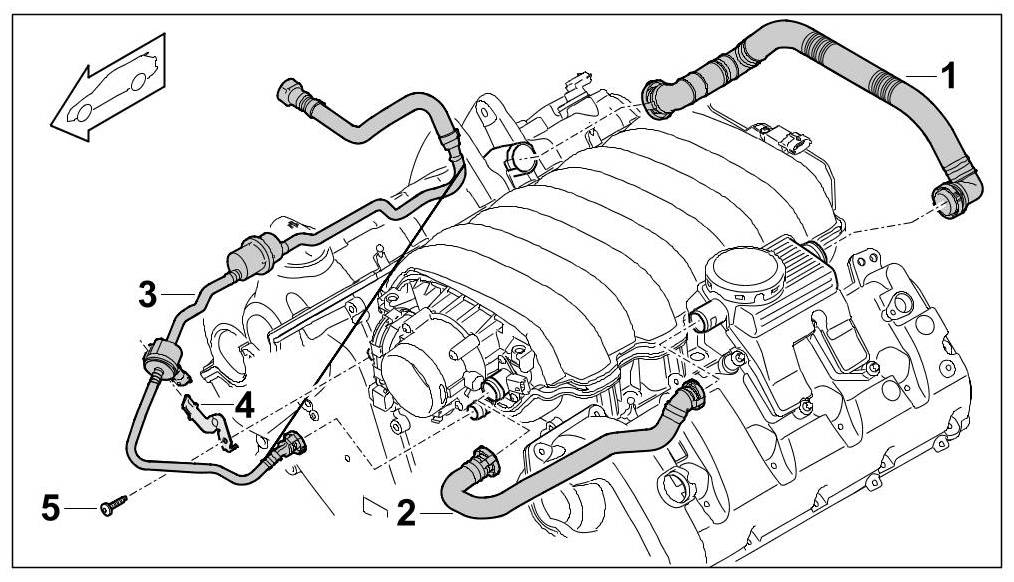 1
3
4
5
2