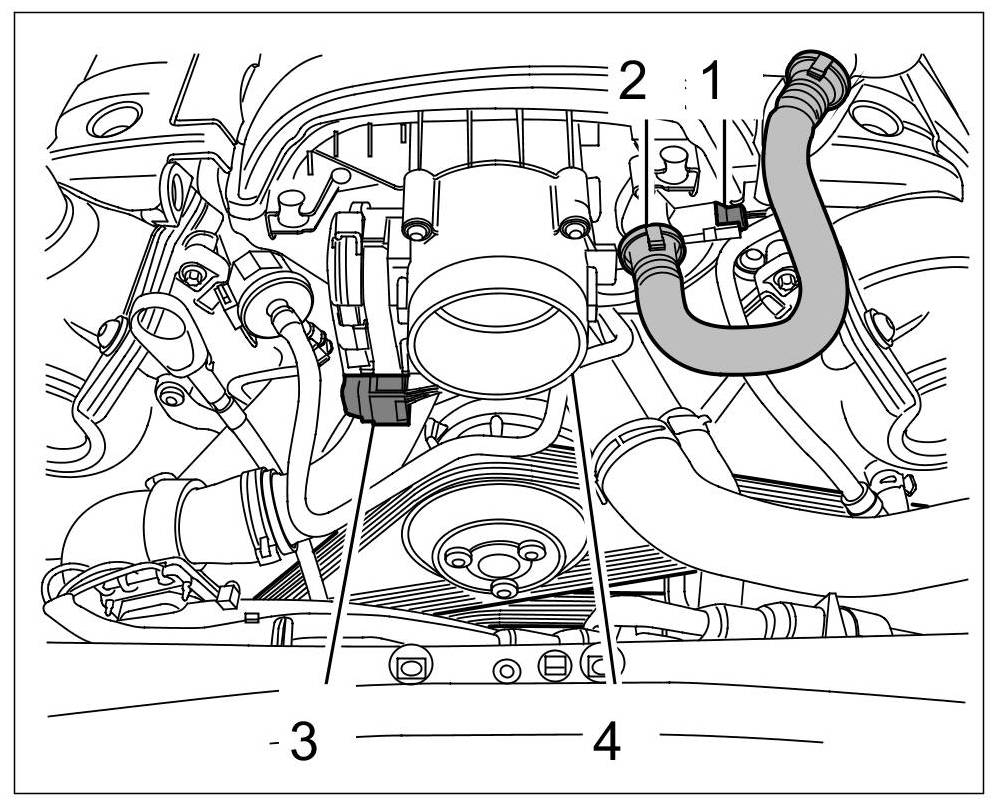 2 1
3 4