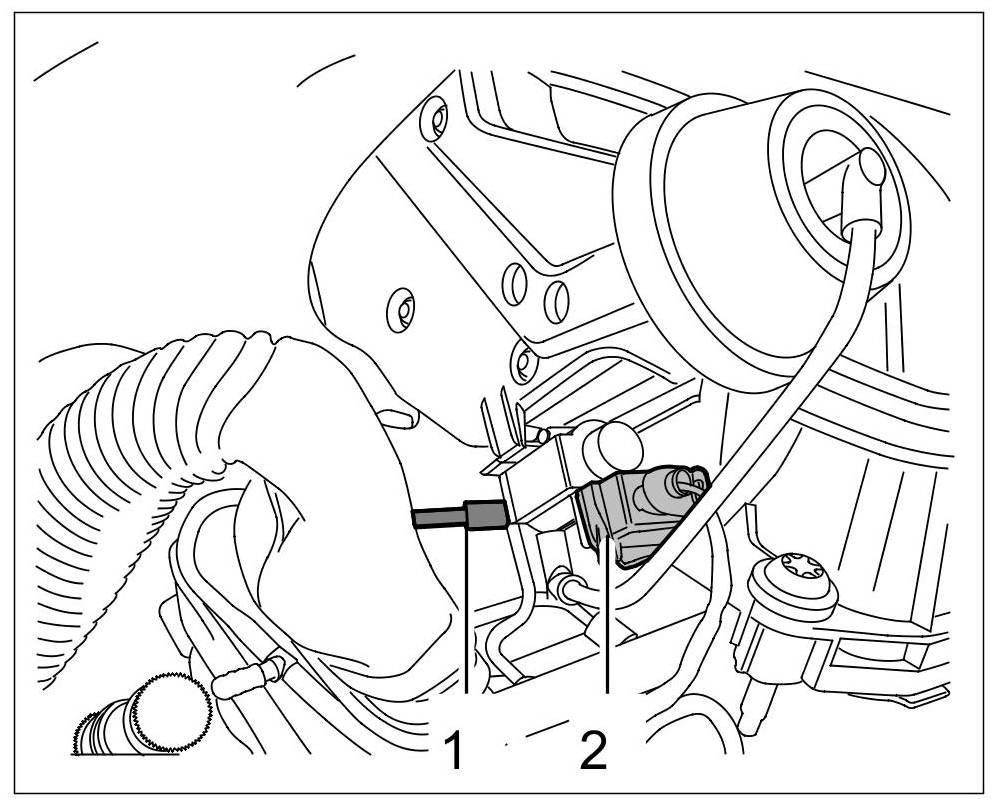 1 2