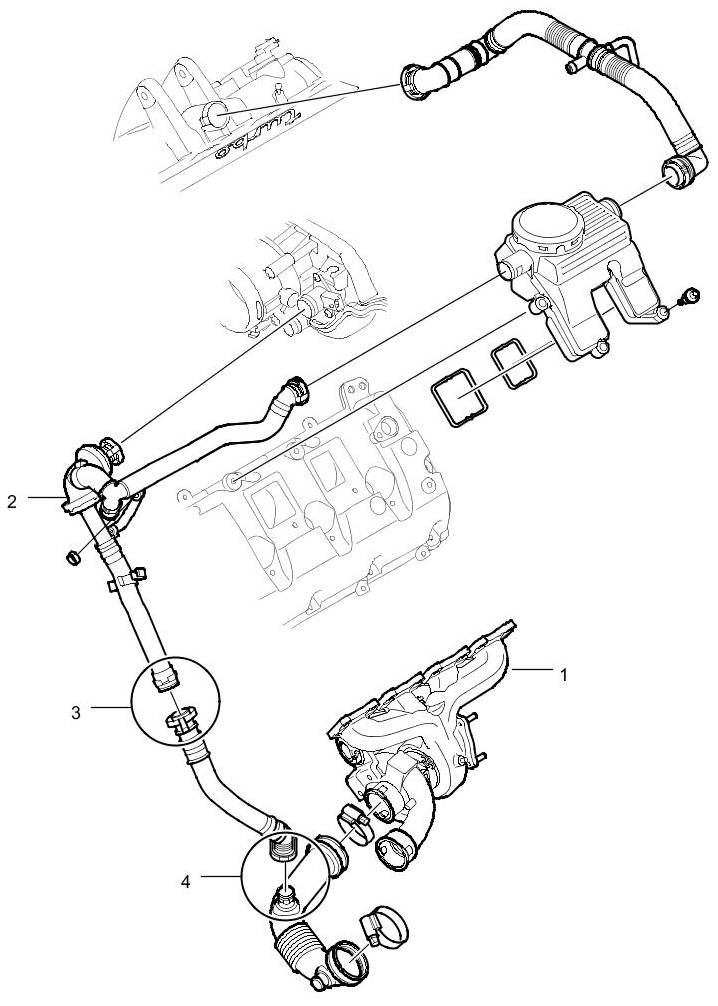 turbo

2

1

3

4