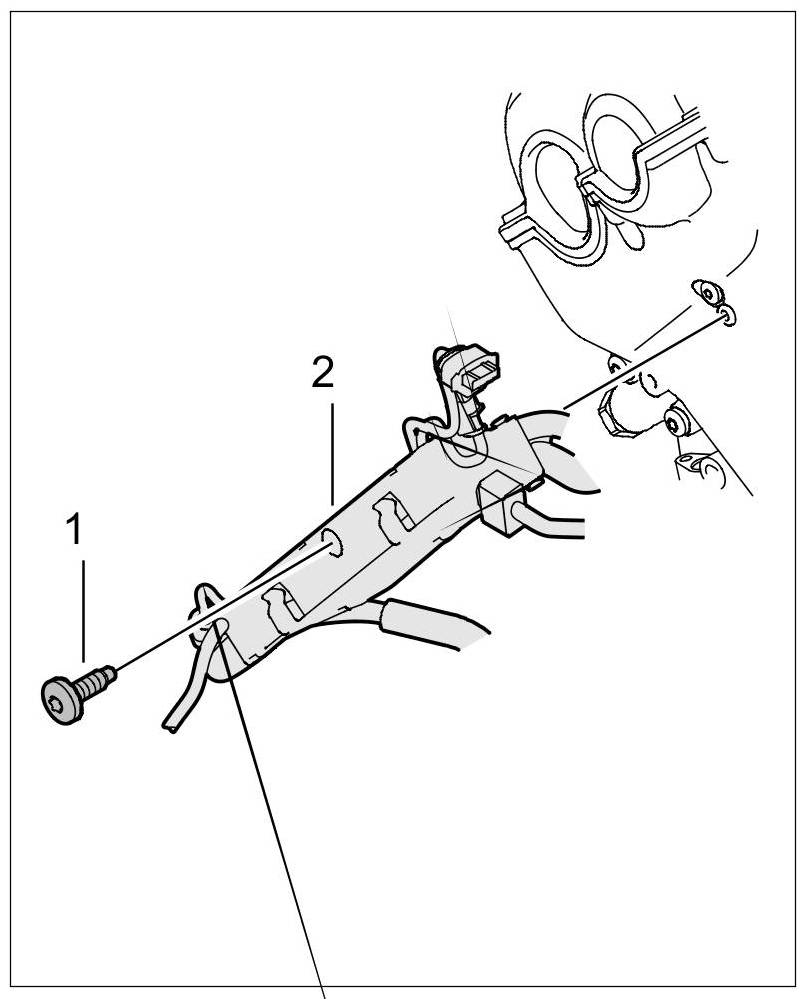 2

1