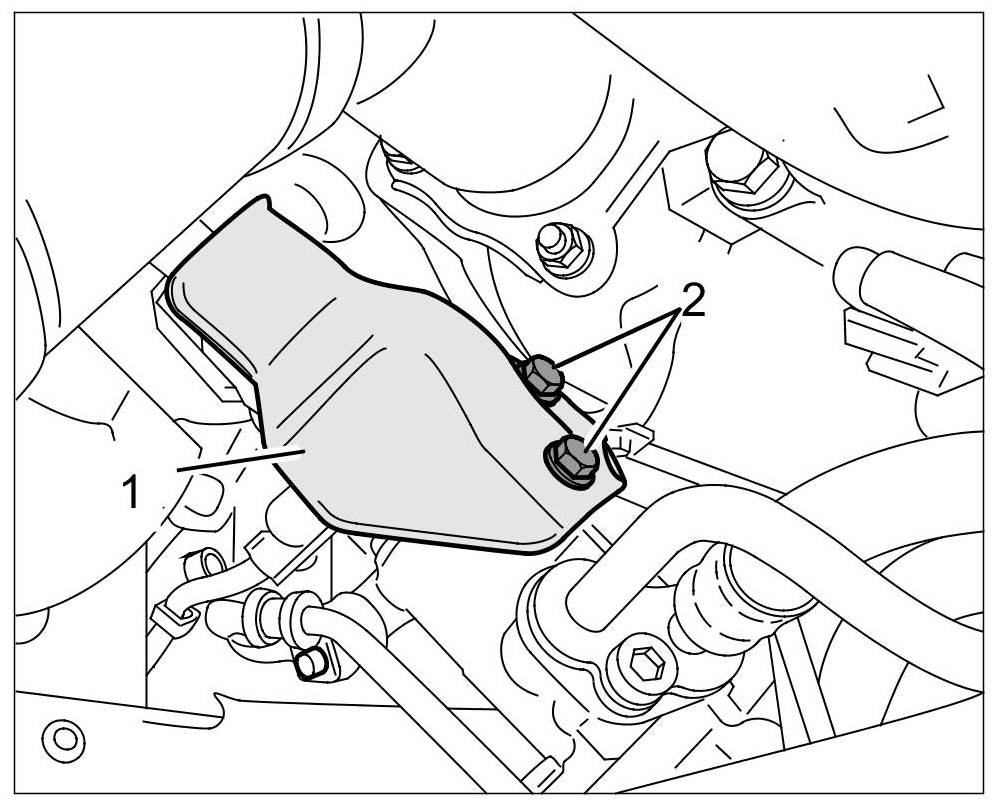 2
1