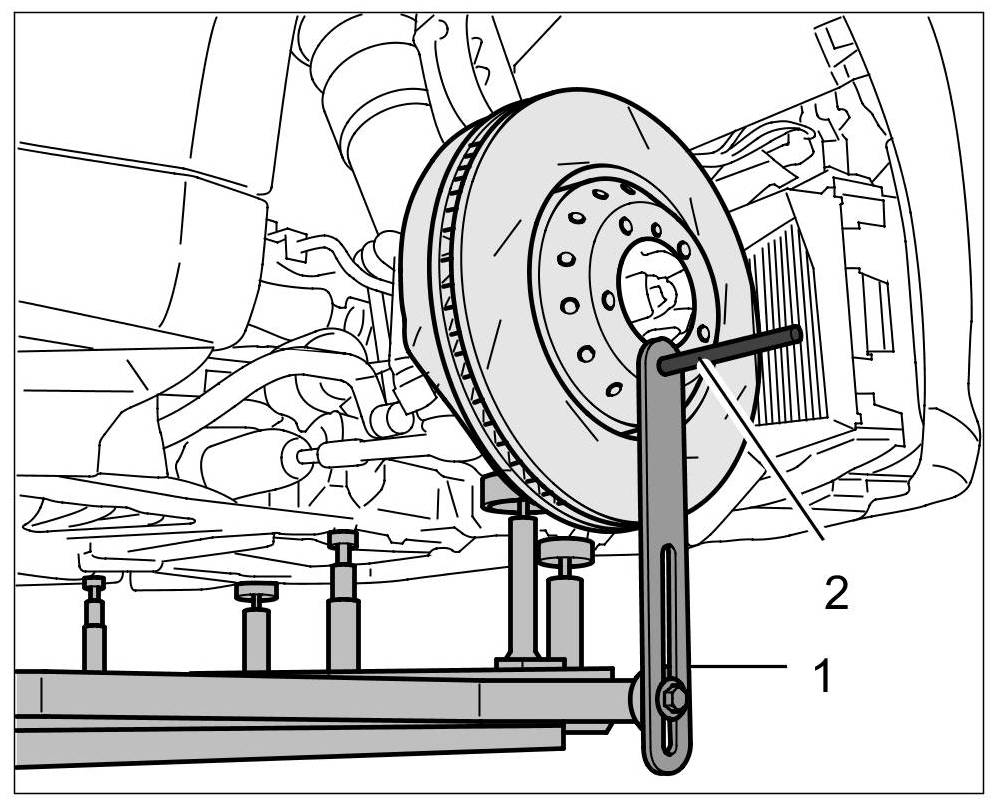 2

1