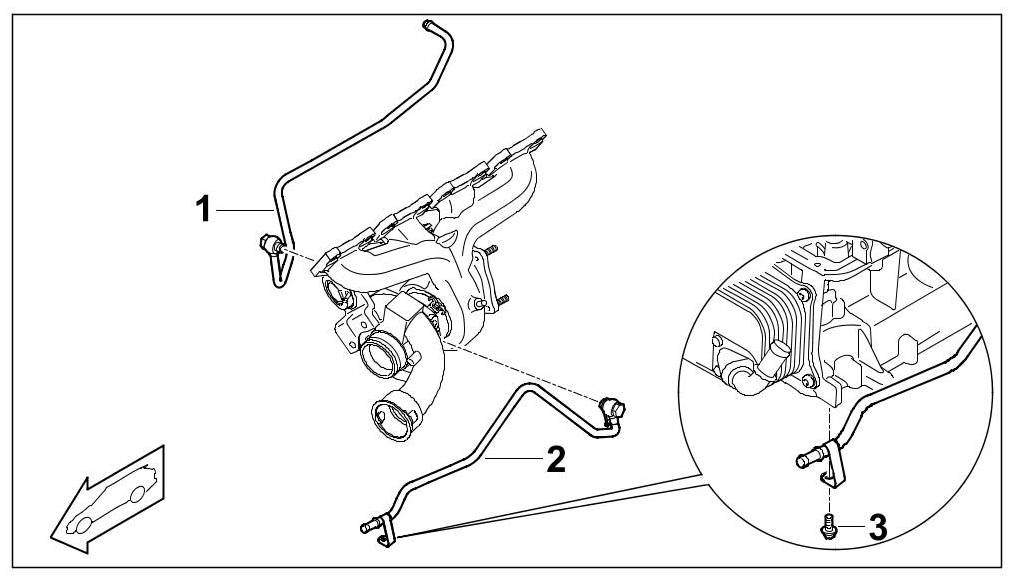 1
2
3