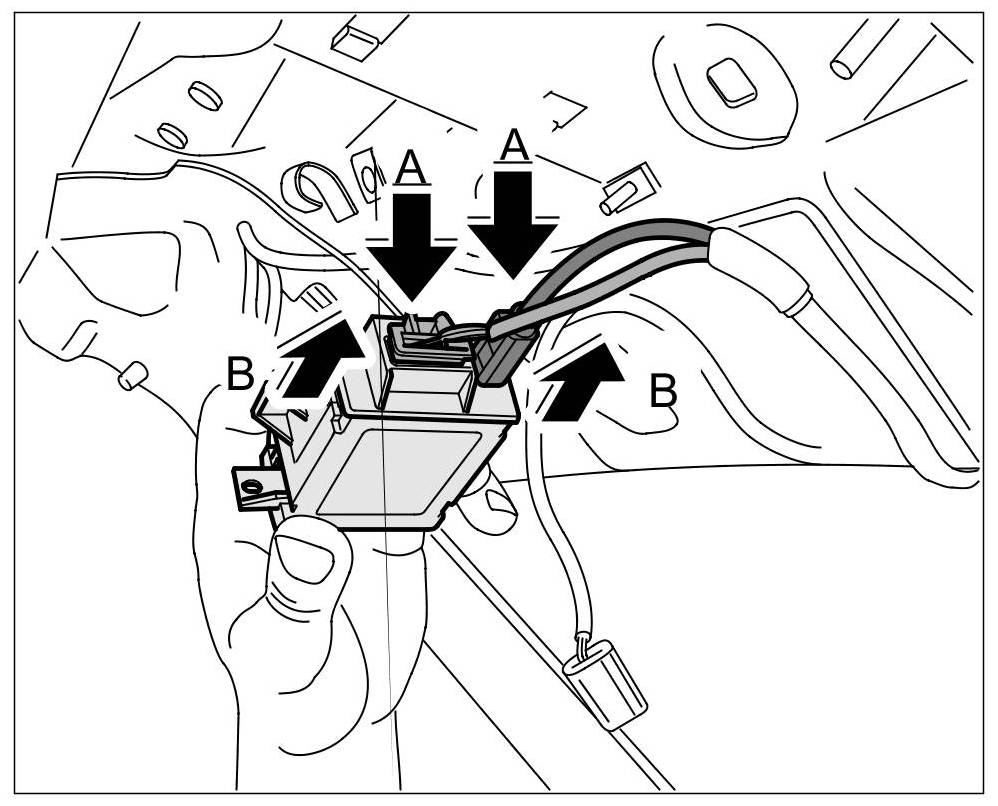 A
A
B
B