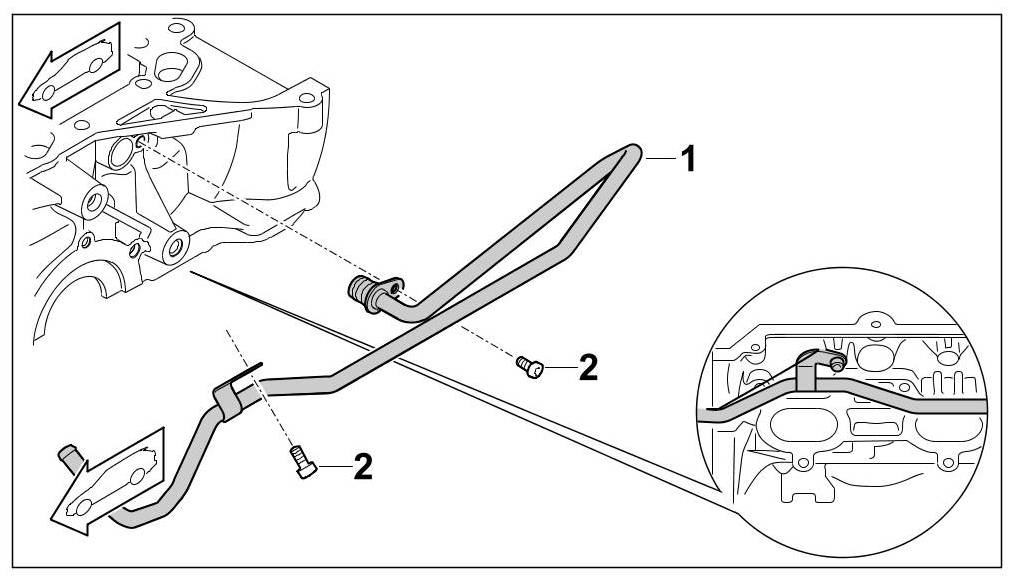 1
2
2