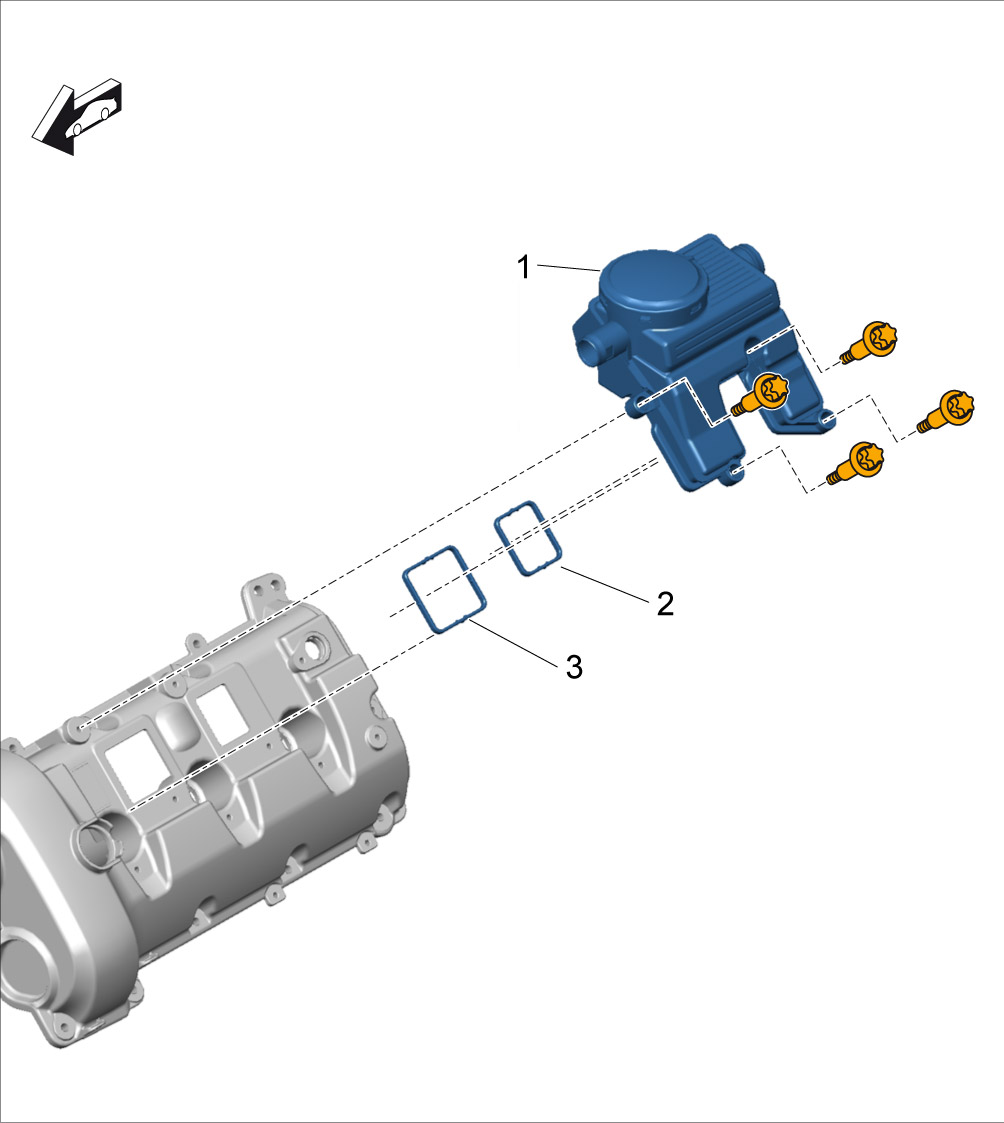 1

2

3