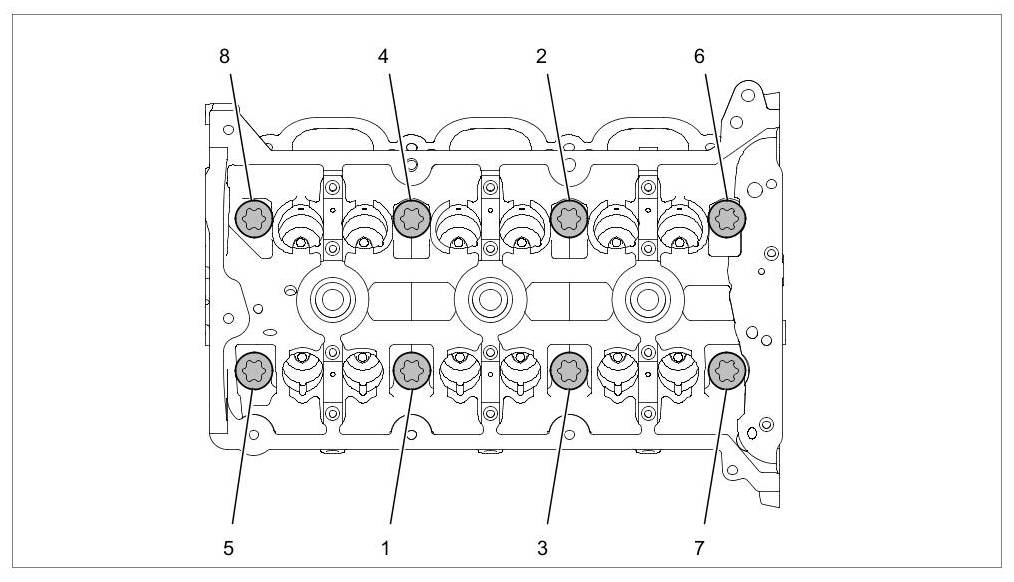 8
4
2
6
5
1
3
7