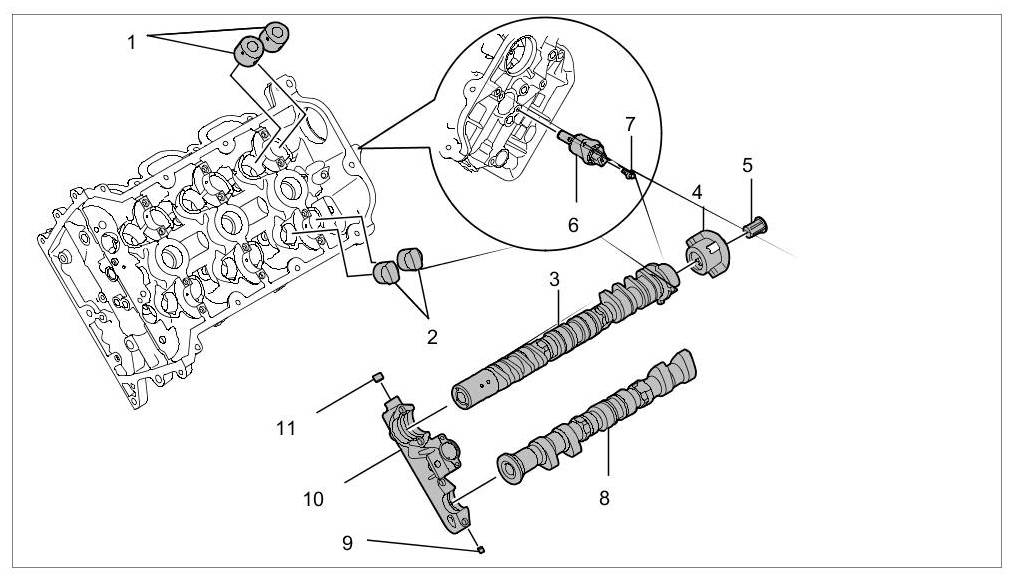 1
7
5
4
6
3
2
11
10
8
9