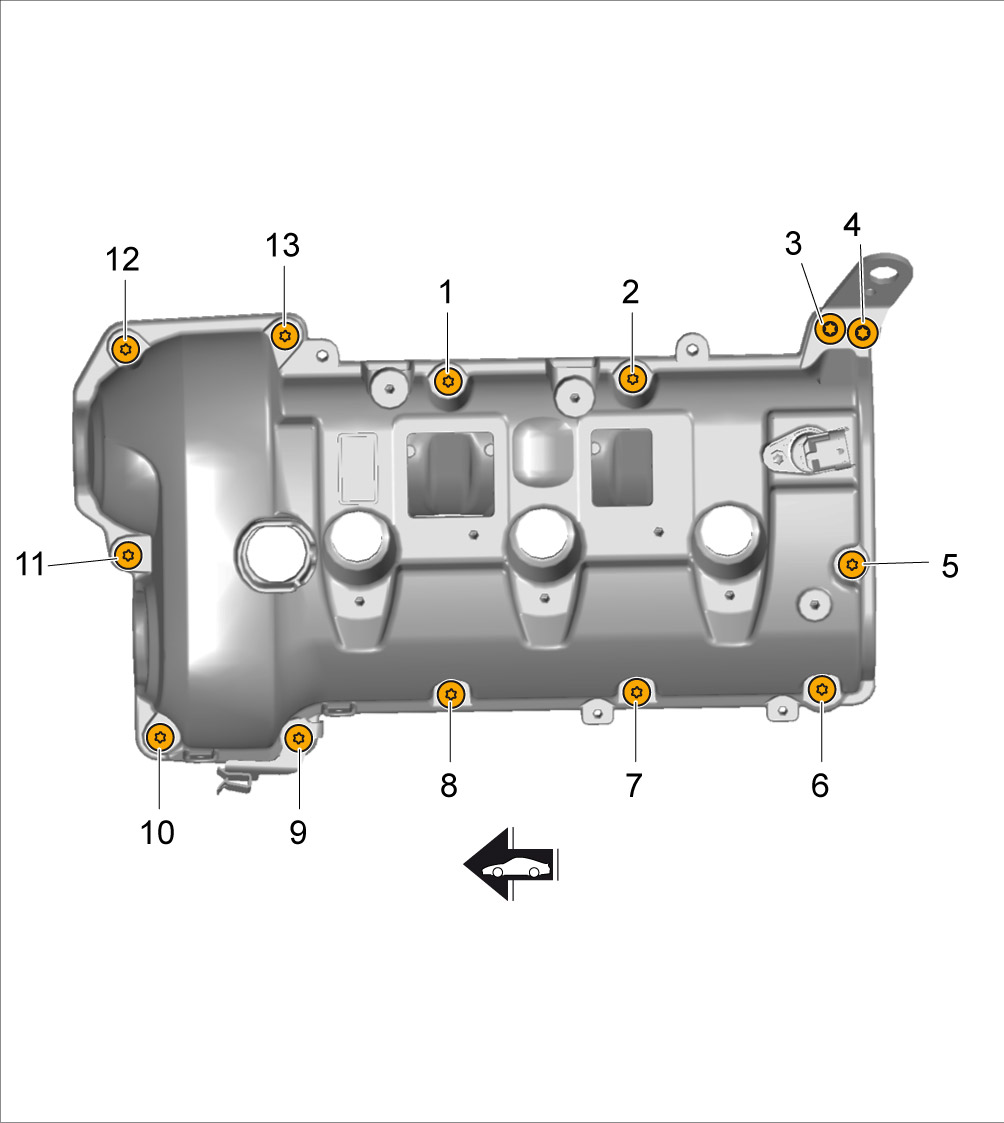 12
13
1
2
3
4
11
5
10
9
8
7
6