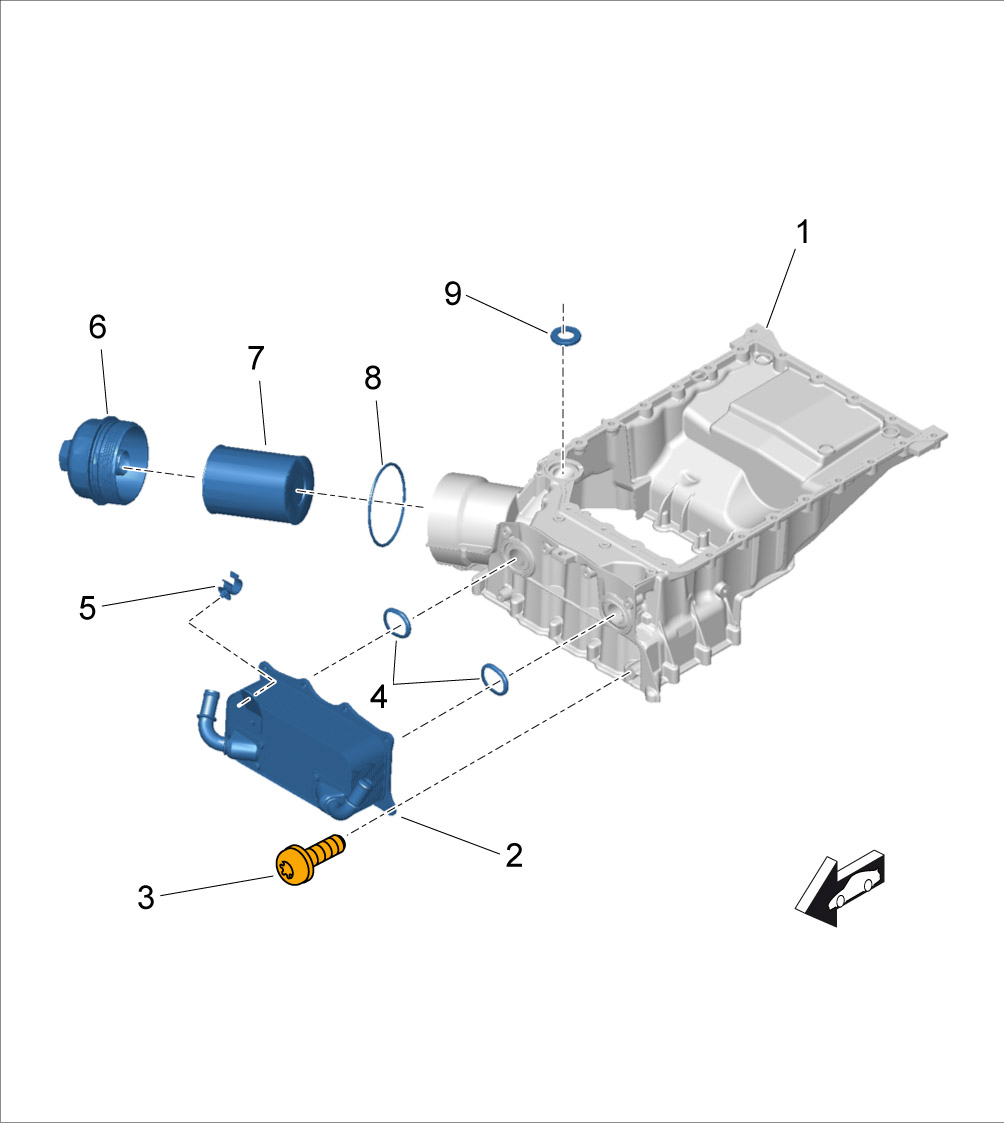 1
9
6
7
8
5
4
2
3