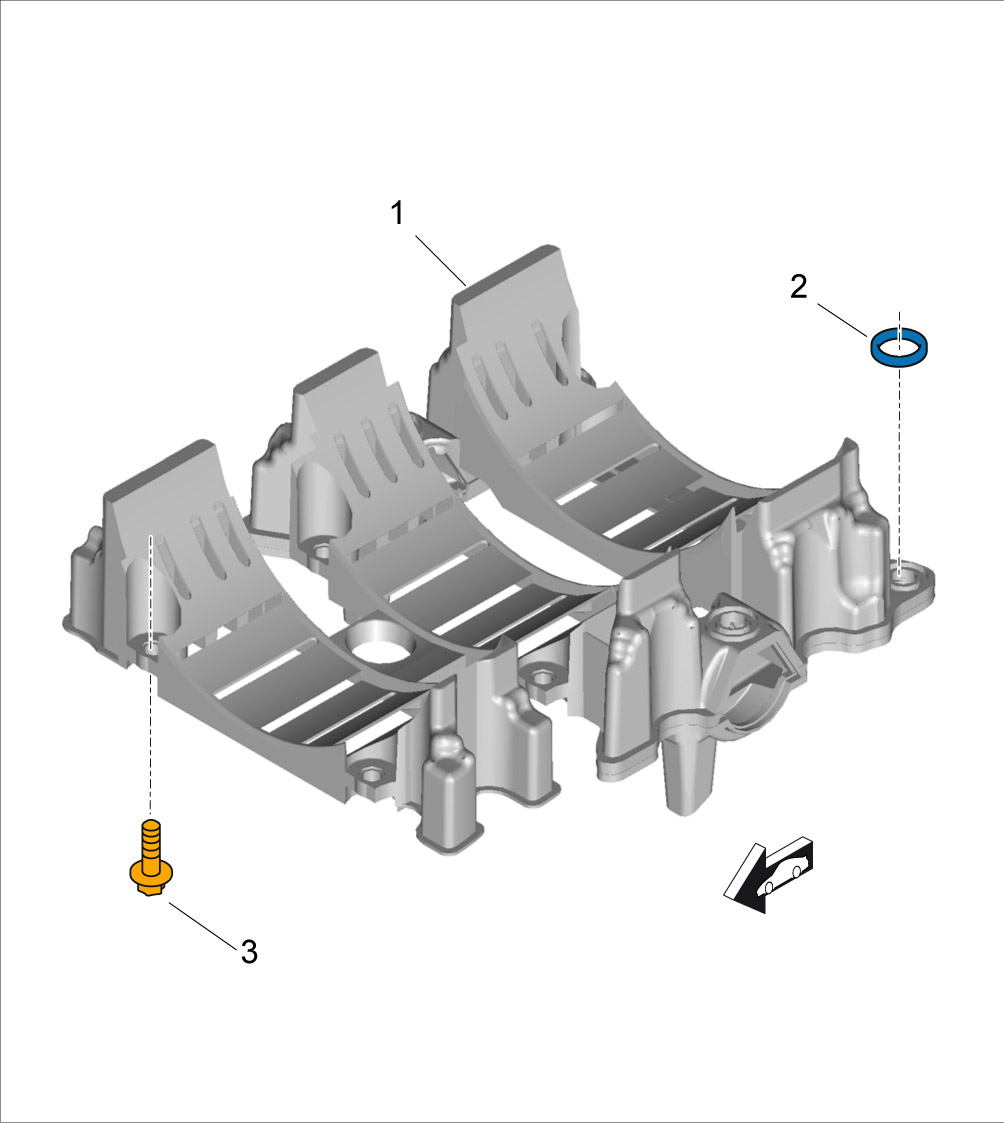 1
2
3