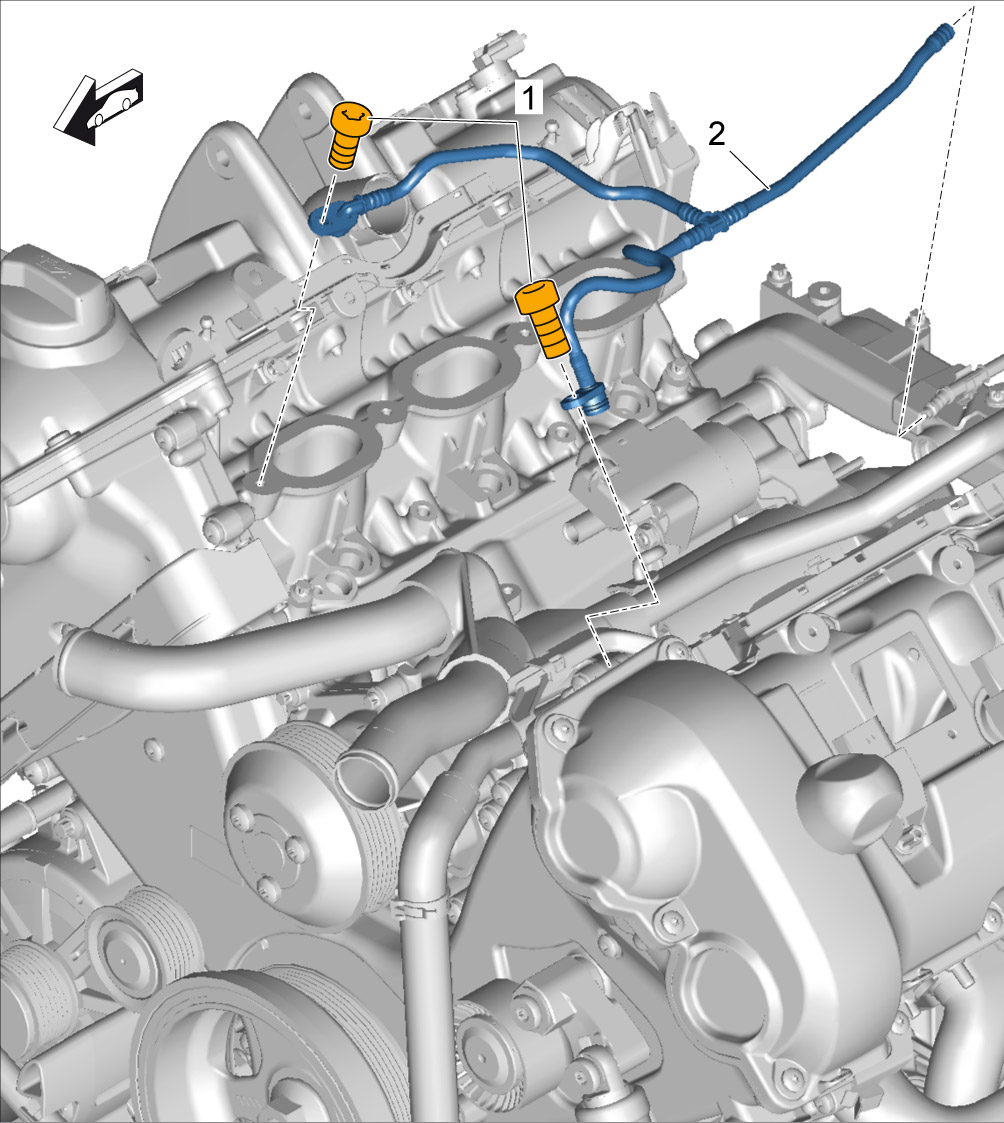 1
2