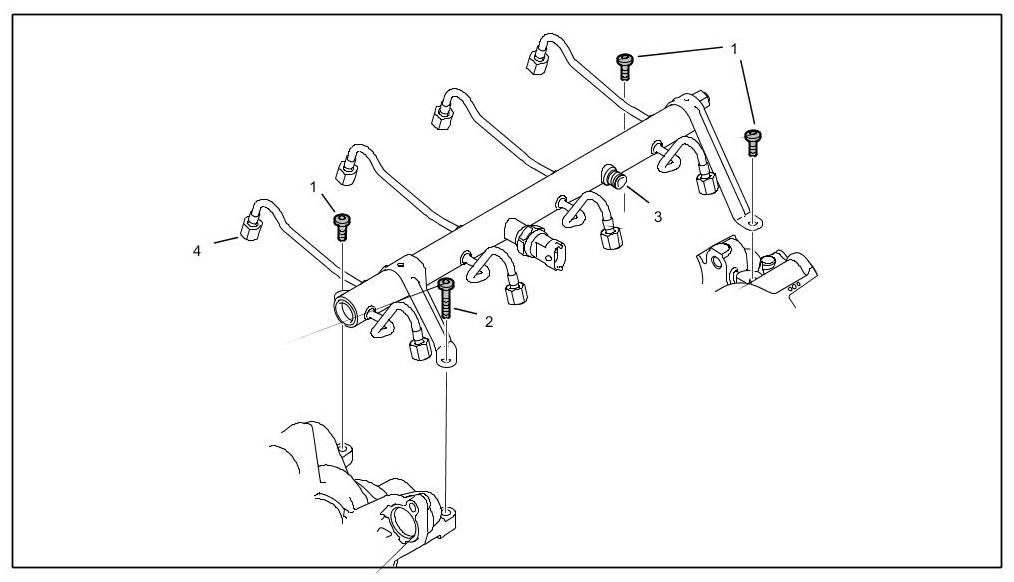 1
1
3
4
2