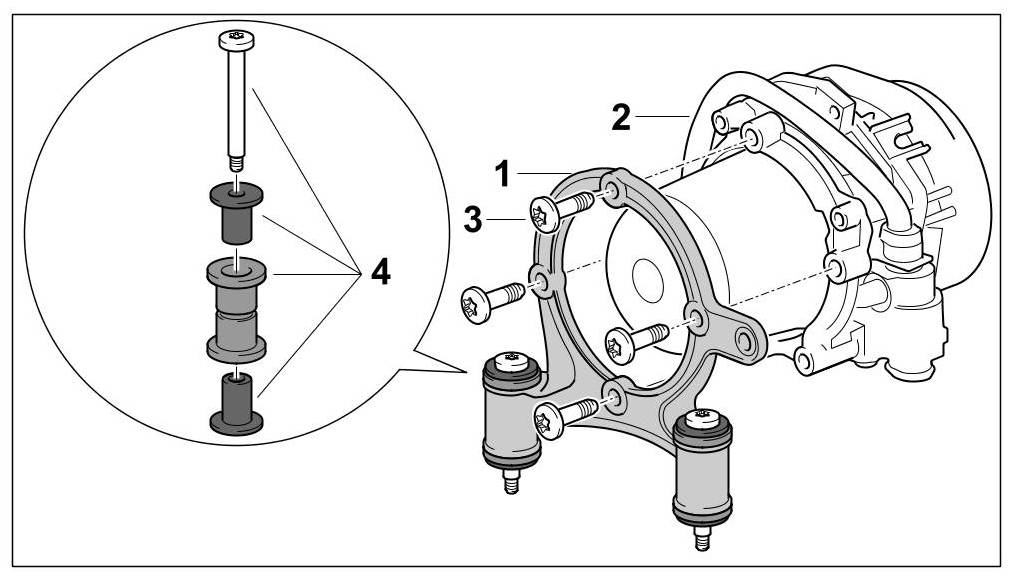 2
1
3
4