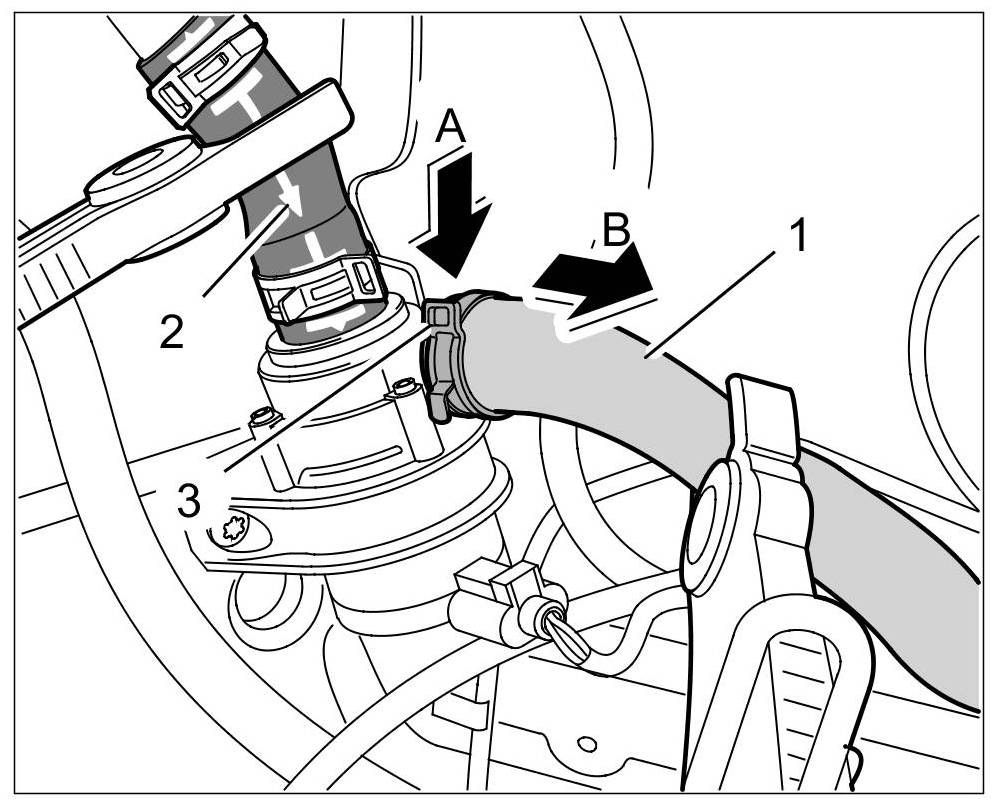 A
B
1
2
3