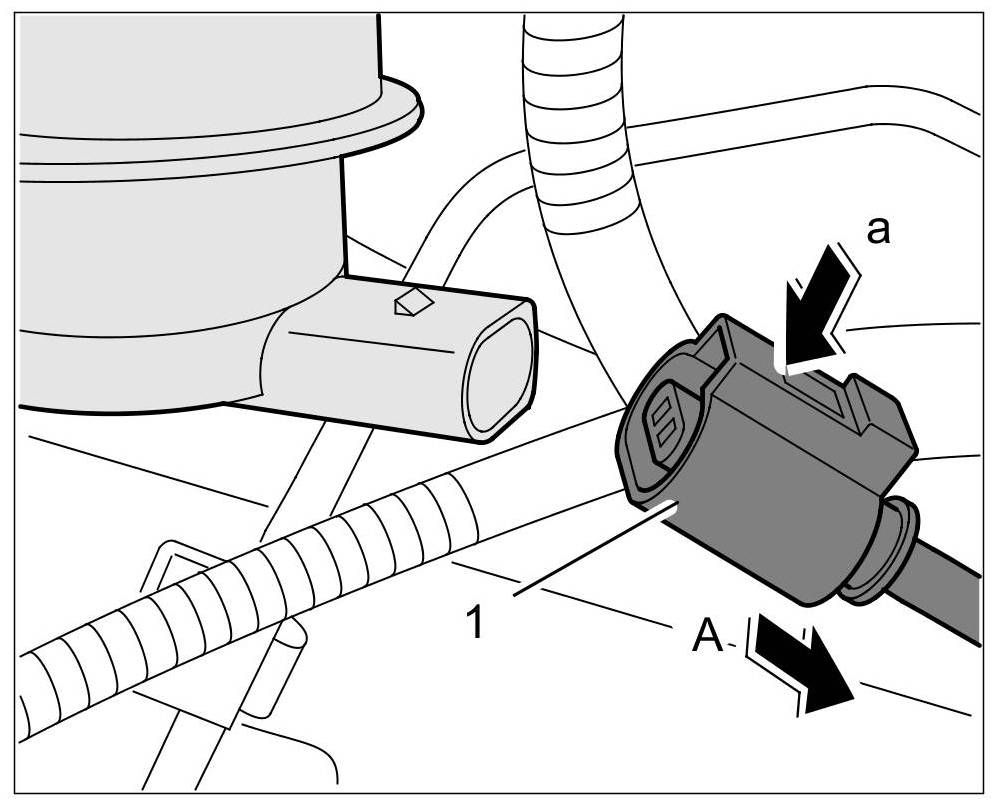 a

1

A