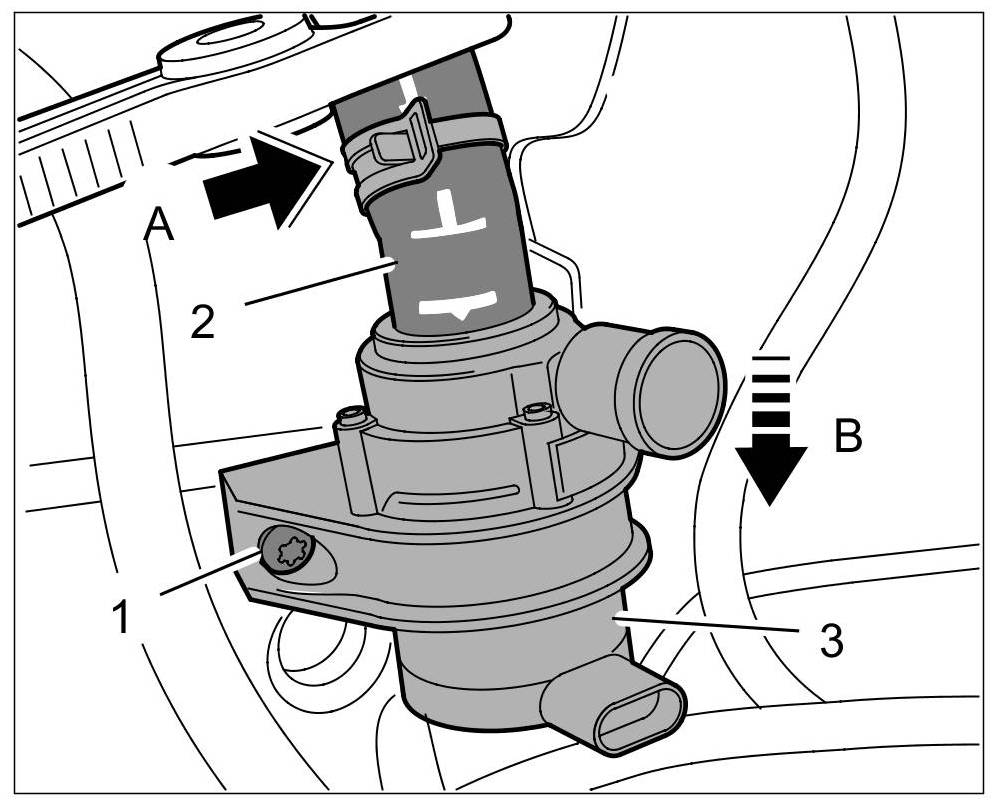 A
2
B
1
3