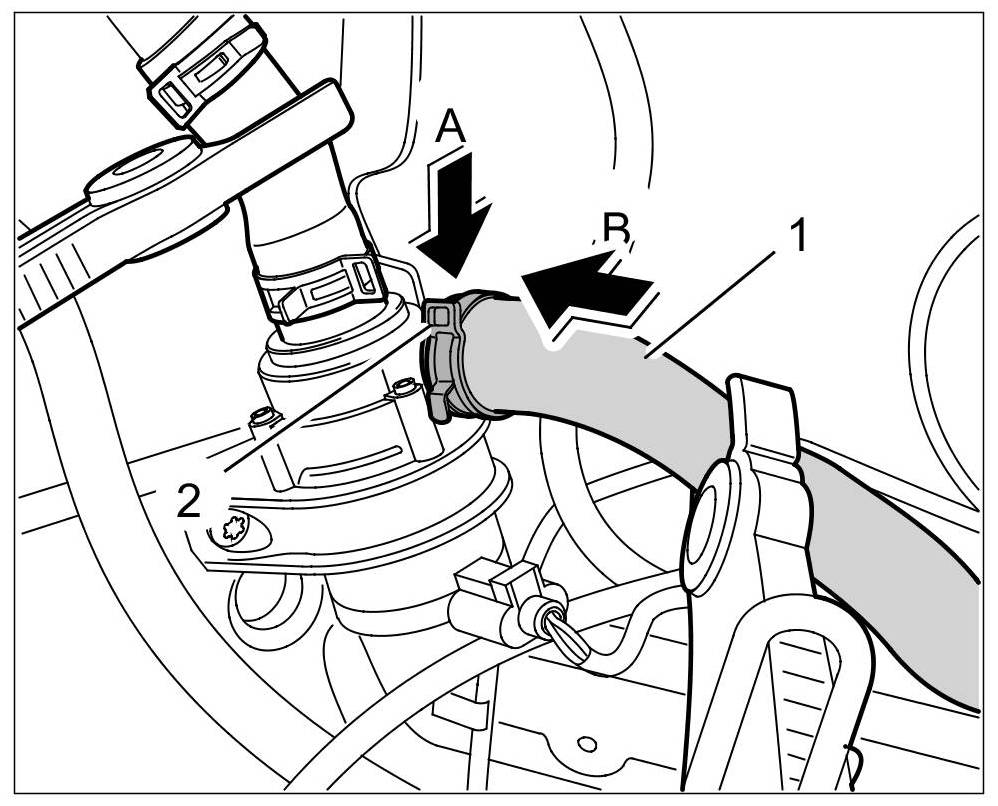 A
B
1
2