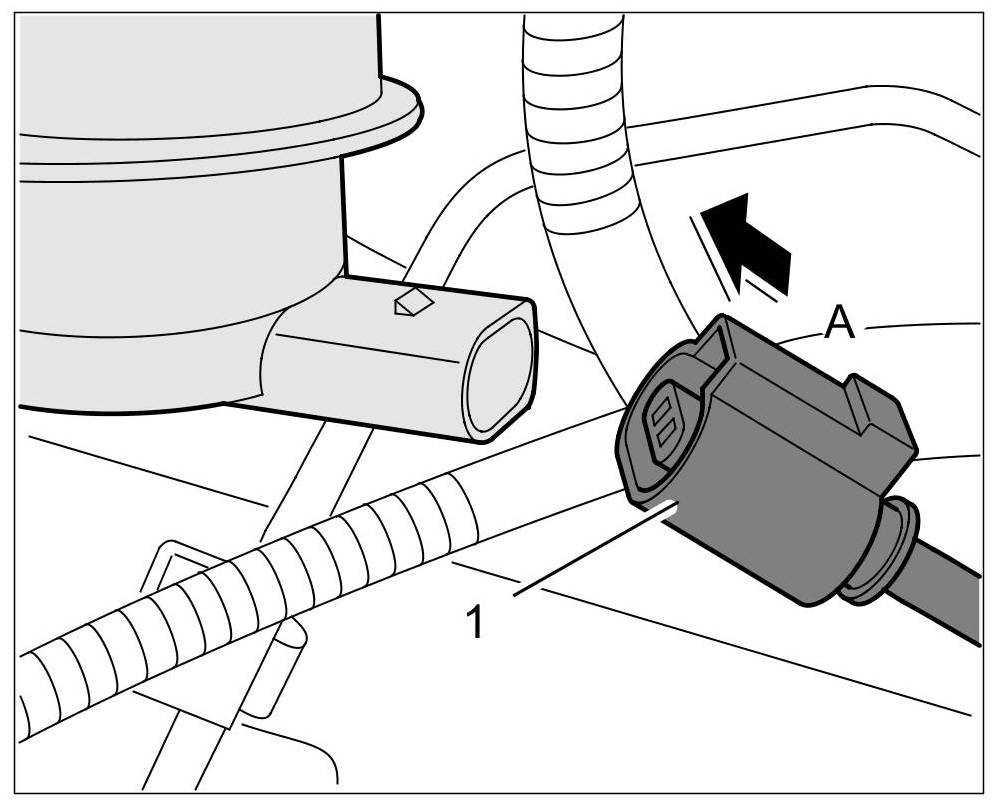 A
1