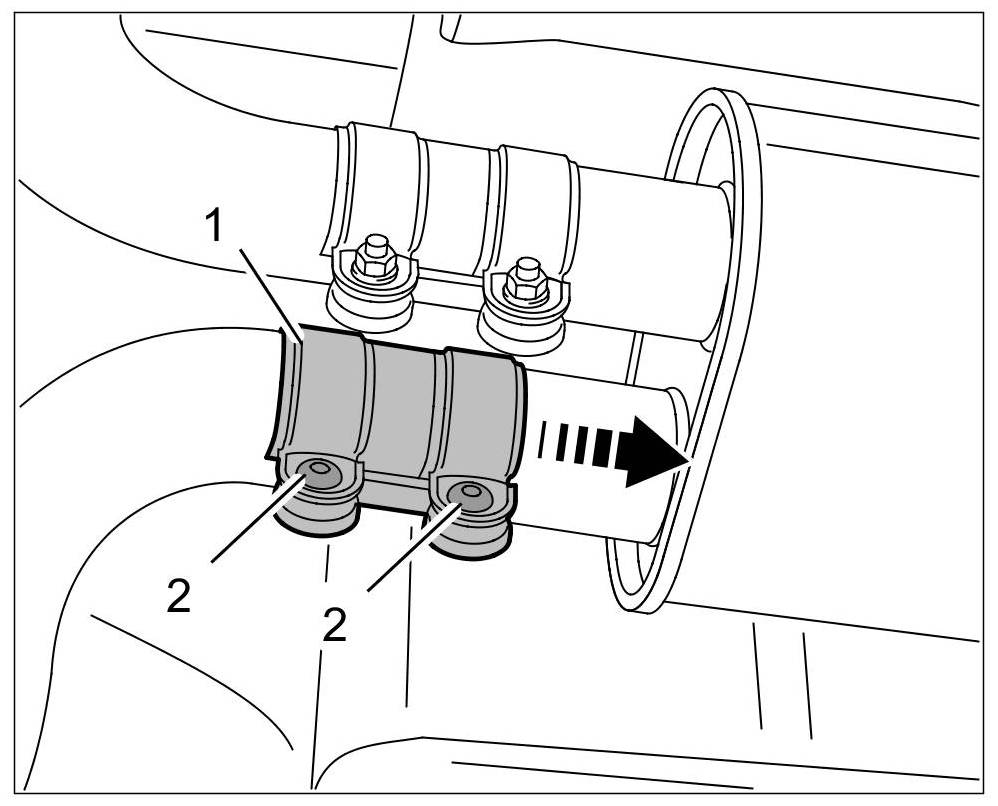 1
2
2