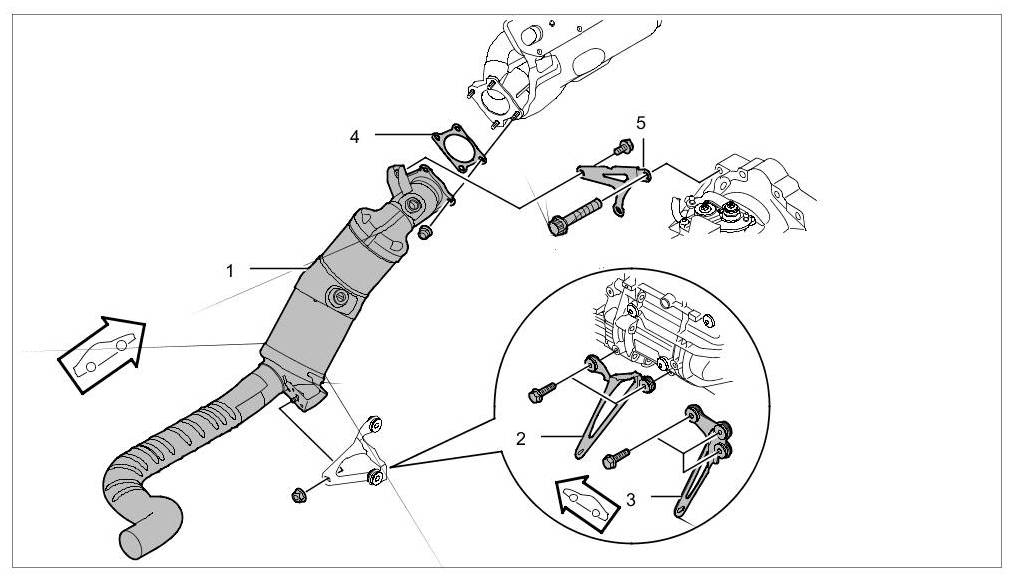 4
5
1
2
3