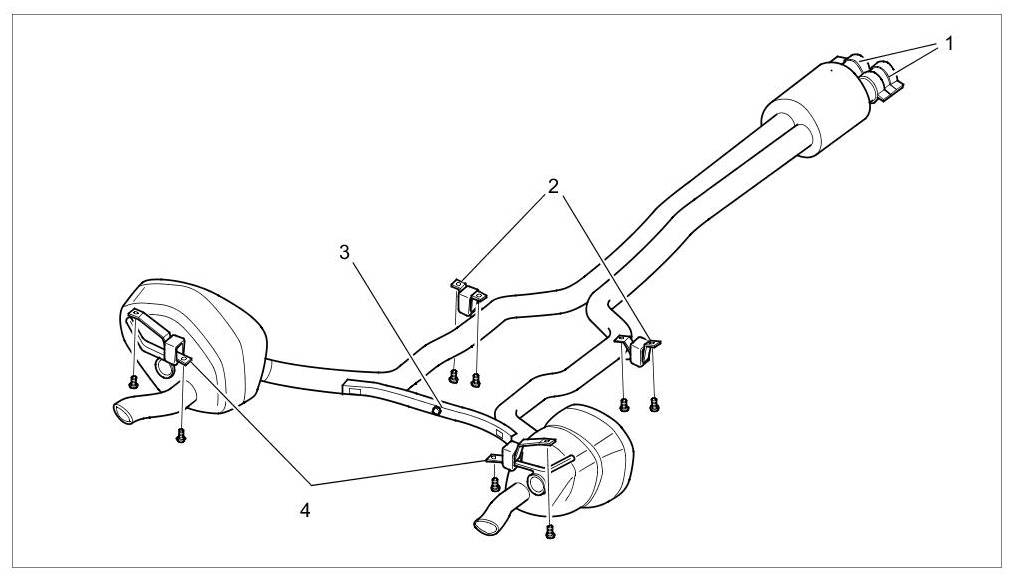 1
2
3
4