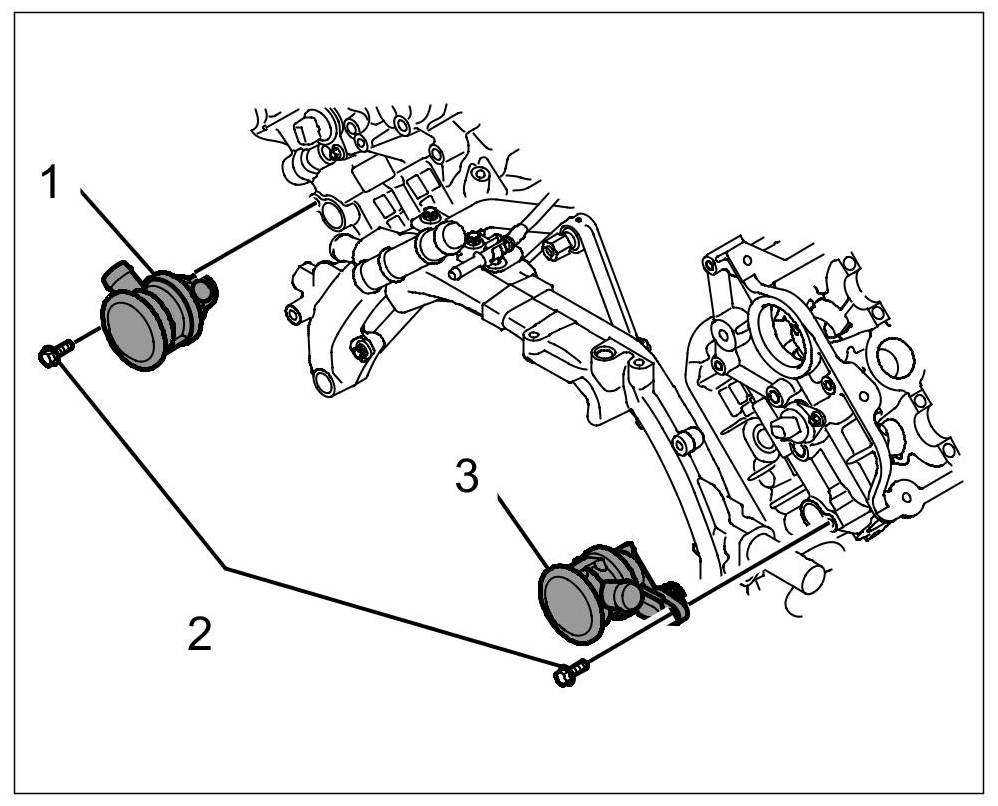 1
3
2