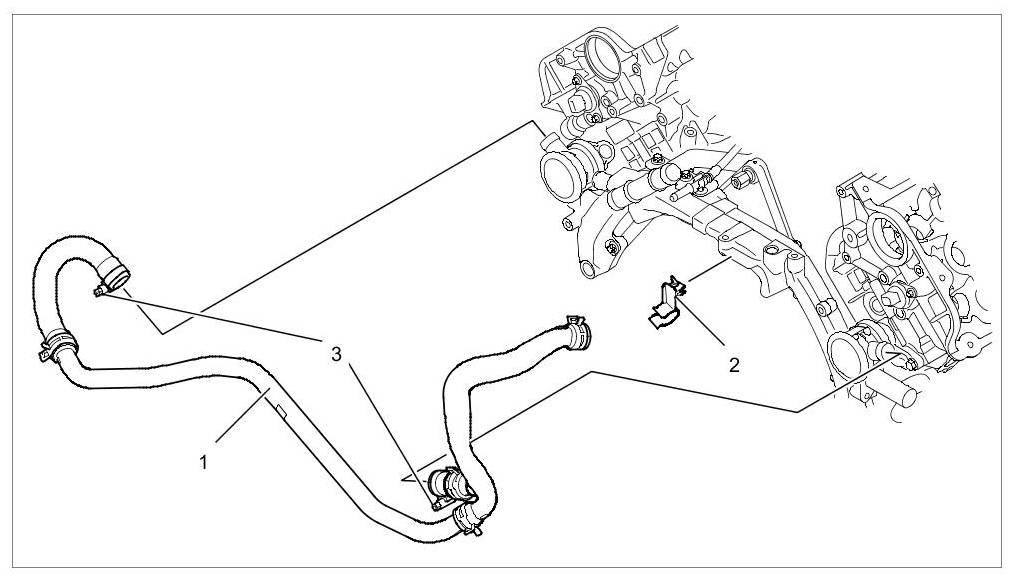 3
2
1